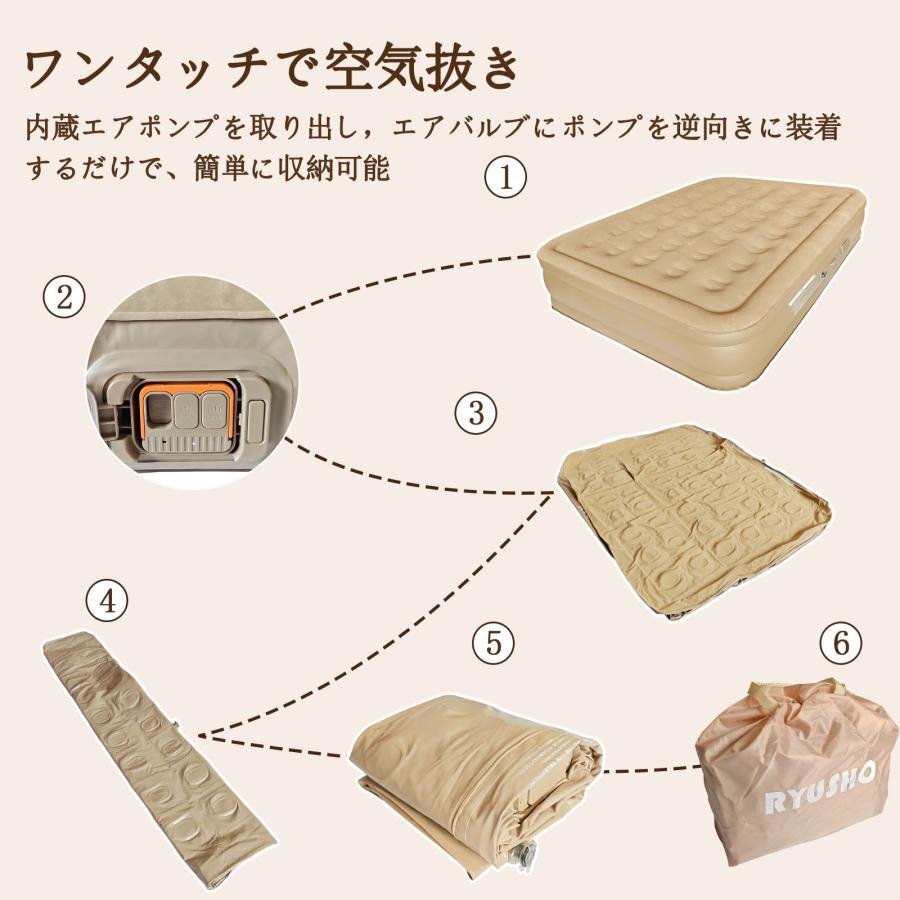 ワンタッチで空気抜き

内蔵エアポンプを取り出し，エアバルブにポンプを逆向きに装着するだけで、簡単に収納可能

①

②

③

④

⑤

⑥

RYUSHO