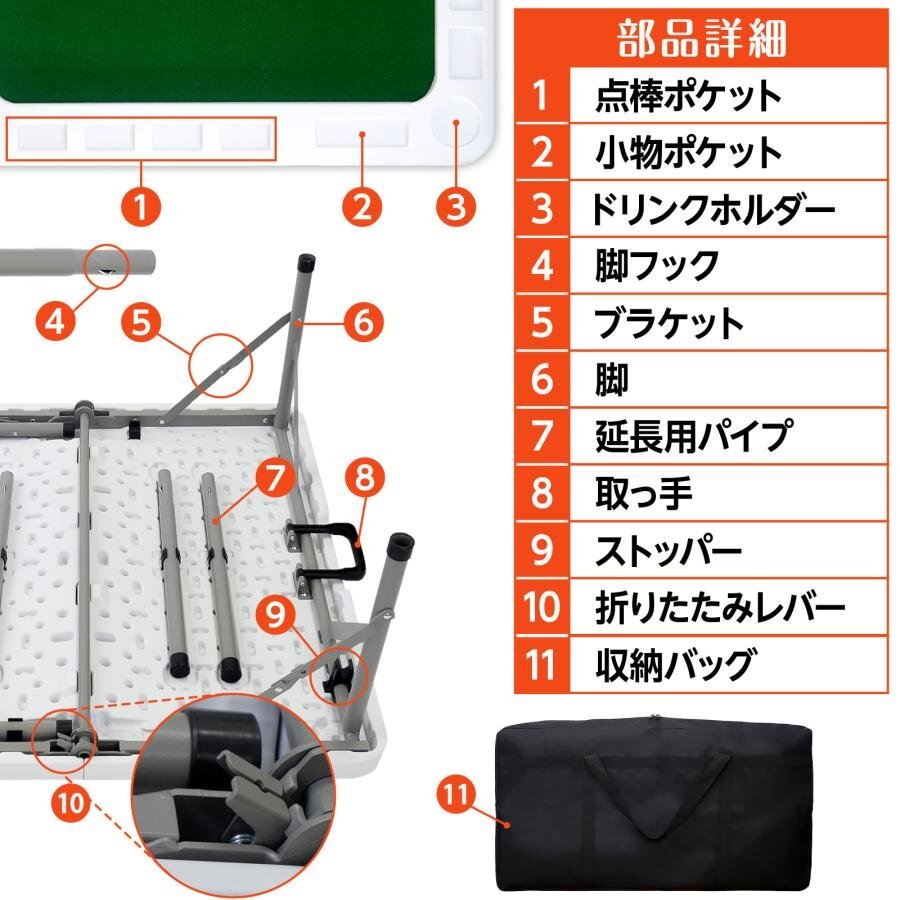 1
2
3
4
5
6
7
8
9
10
11

部品詳細

| 1 | 点棒ポケット |
|---|---|
| 2 | 小物ポケット |
| 3 | ドリンクホルダー |
| 4 | 脚フック |
| 5 | ブラケット |
| 6 | 脚 |
| 7 | 延長用パイプ |
| 8 | 取っ手 |
| 9 | ストッパー |
| 10 | 折りたたみレバー |
| 11 | 収納バッグ |