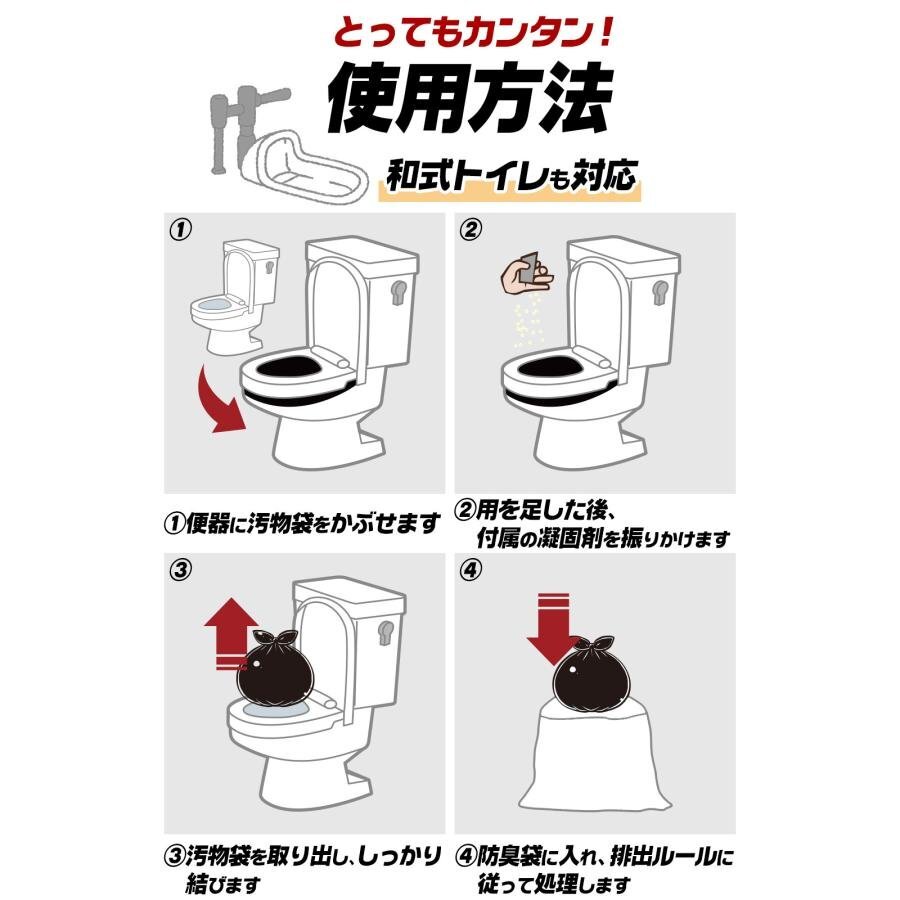 とってもカンタン！

使用方法

和式トイレも対応

①

②

①便器に汚物袋をかぶせます

②用を足した後、付属の凝固剤を振りかけます

③

④

③汚物袋を取り出し、しっかり結びます

④防臭袋に入れ、排出ルールに従って処理します