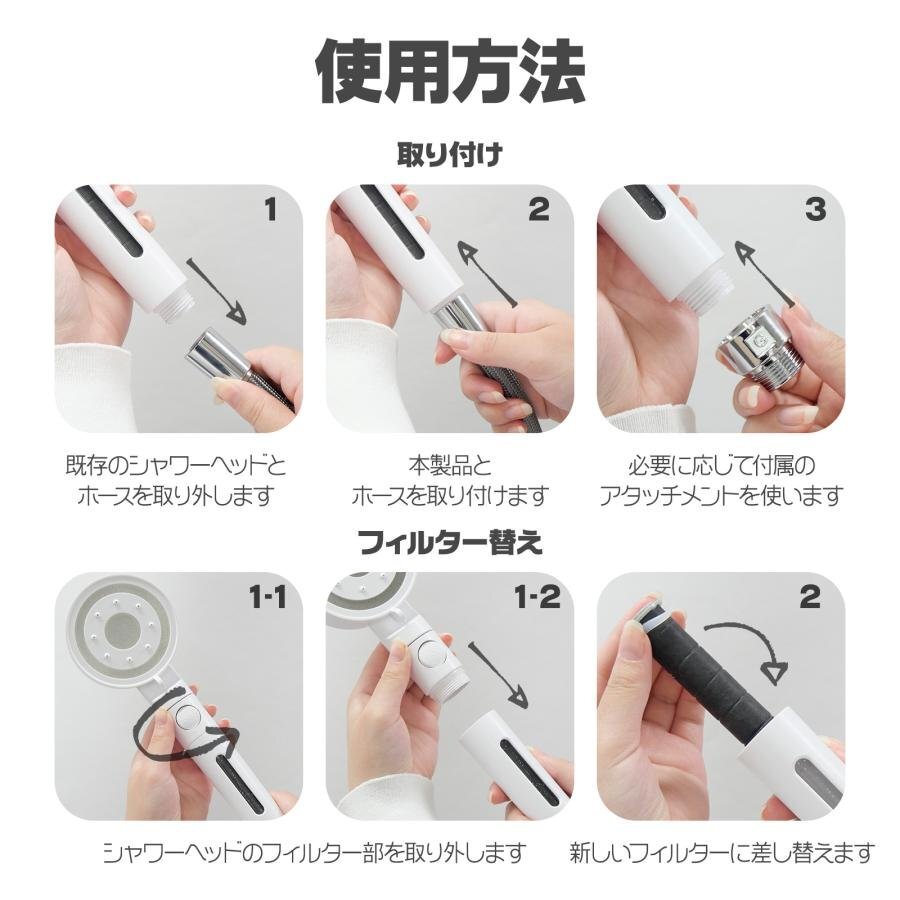 使用方法

取り付け

1

既存のシャワーヘッドとホースを取り外します

2

本製品とホースを取り付けます

3

必要に応じて付属のアタッチメントを使います

フィルター替え

1-1

1-2

シャワーヘッドのフィルター部を取り外します

2

新しいフィルターに差し替えます