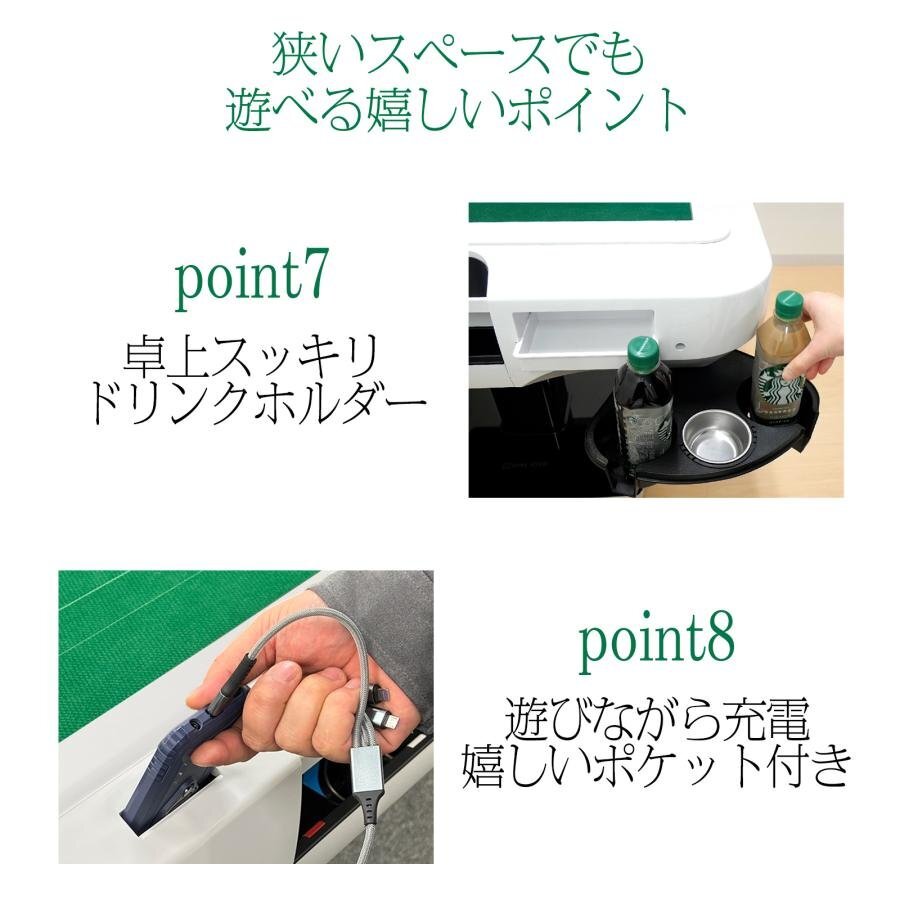 狭いスペースでも
遊べる嬉しいポイント

point7
卓上スッキリ
ドリンクホルダー

point8
遊びながら充電
嬉しいポケット付き