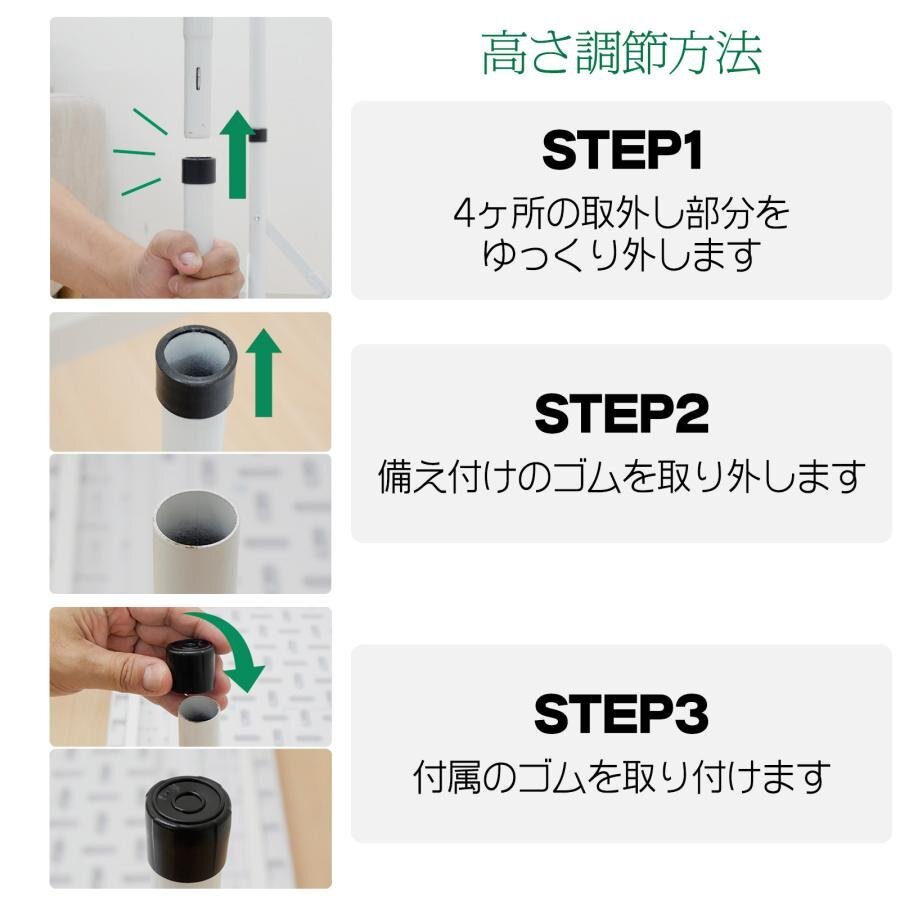 高さ調節方法

STEP1

4ヶ所の取外し部分を
ゆっくり外します

STEP2

備え付けのゴムを取り外します

STEP3

付属のゴムを取り付けます