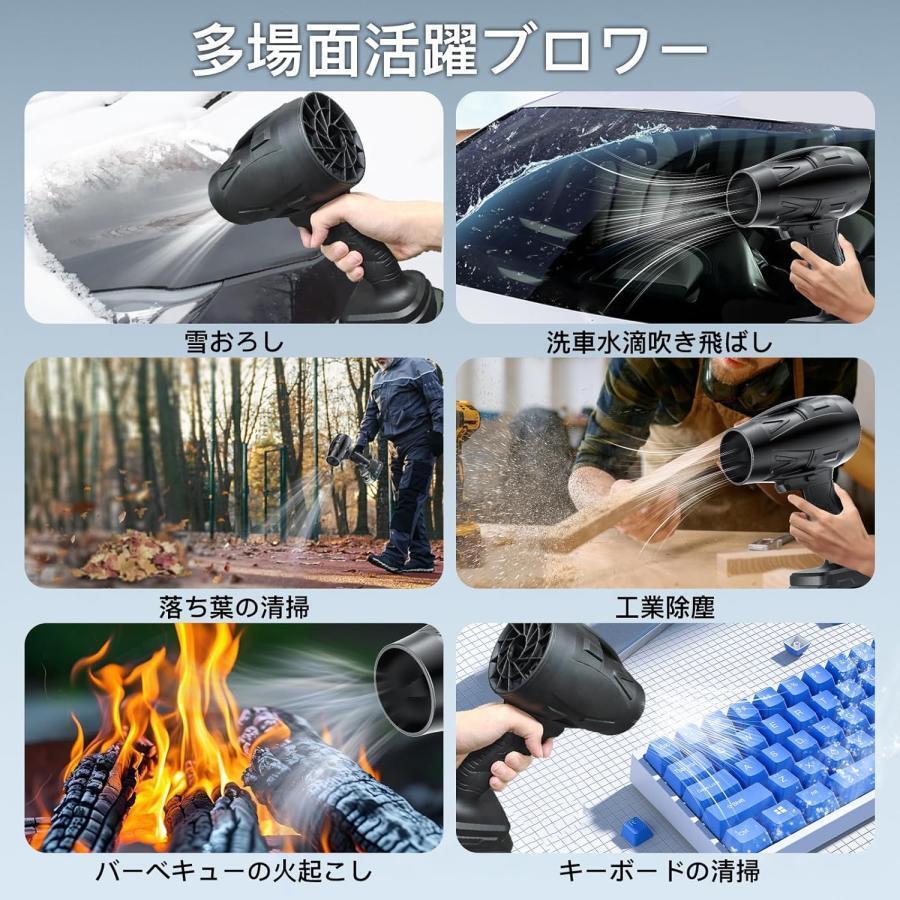 多場面活躍ブロワー

雪おろし

洗車水滴吹き飛ばし

落ち葉の清掃

工業除塵

バーベキューの火起こし

キーボードの清掃