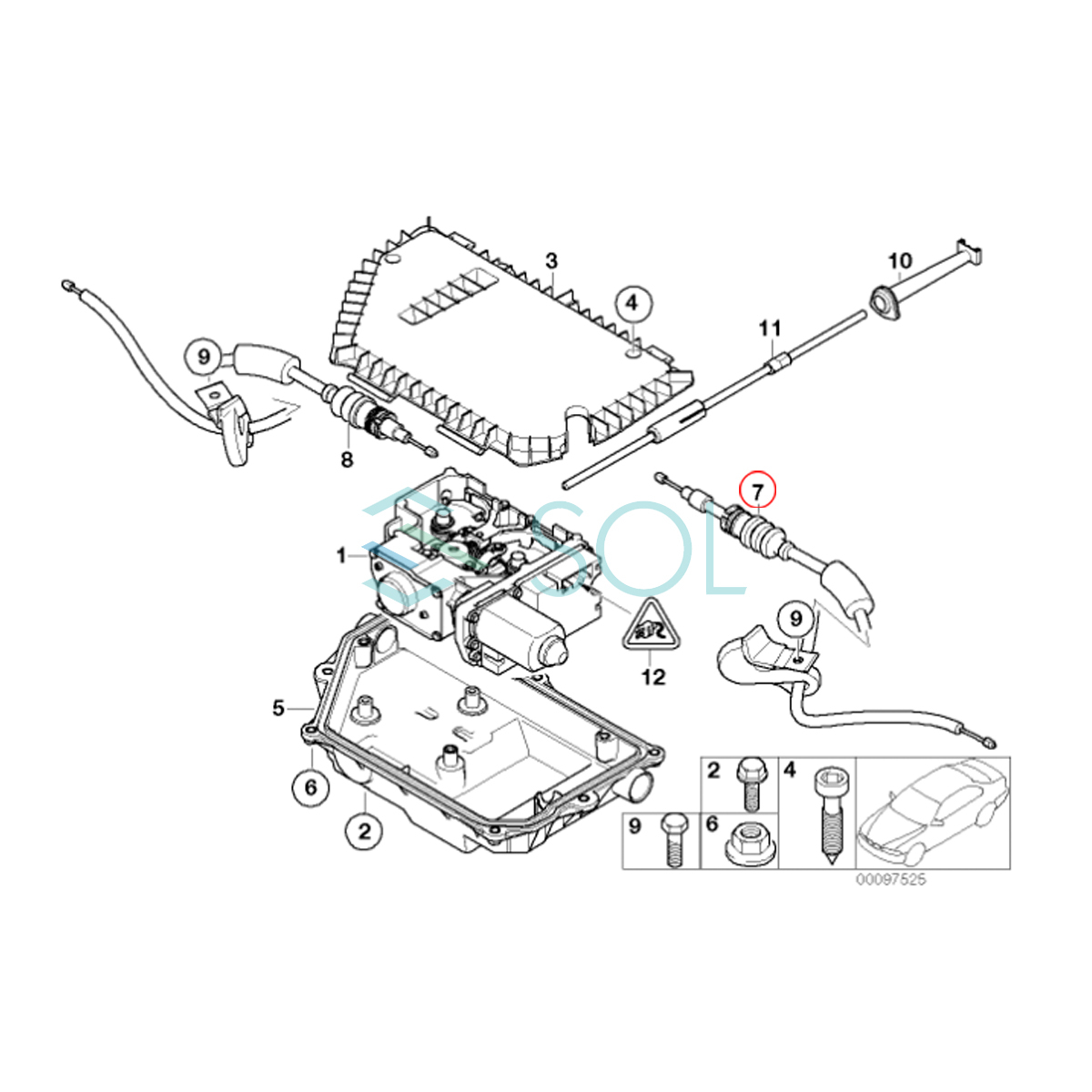 3
10
4
11
9
8
7
SOL
1
9
12
5
6
2
2
4
9
6
00097525