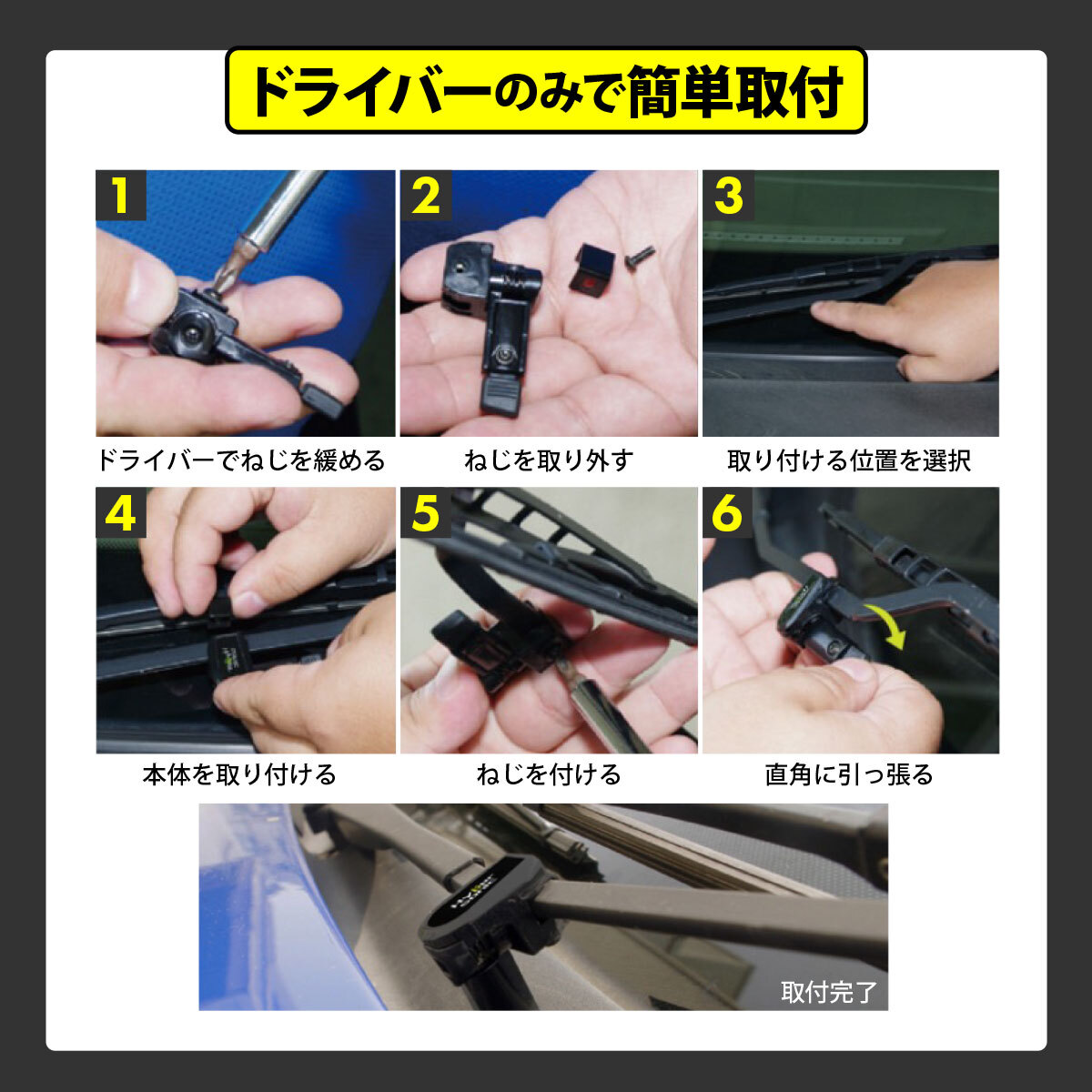 ドライバーのみで簡単取付

1
ドライバーでねじを緩める

2
ねじを取り外す

3
取り付ける位置を選択

4
本体を取り付ける

5
ねじを付ける

6
直角に引っ張る

取付完了