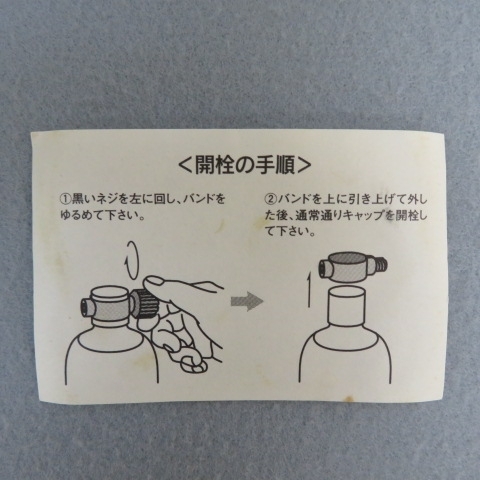 <開栓の手順>

①黒いネジを左に回し、バンドをゆるめて下さい。

②バンドを上に引き上げて外した後、通常通りキャップを開栓して下さい。