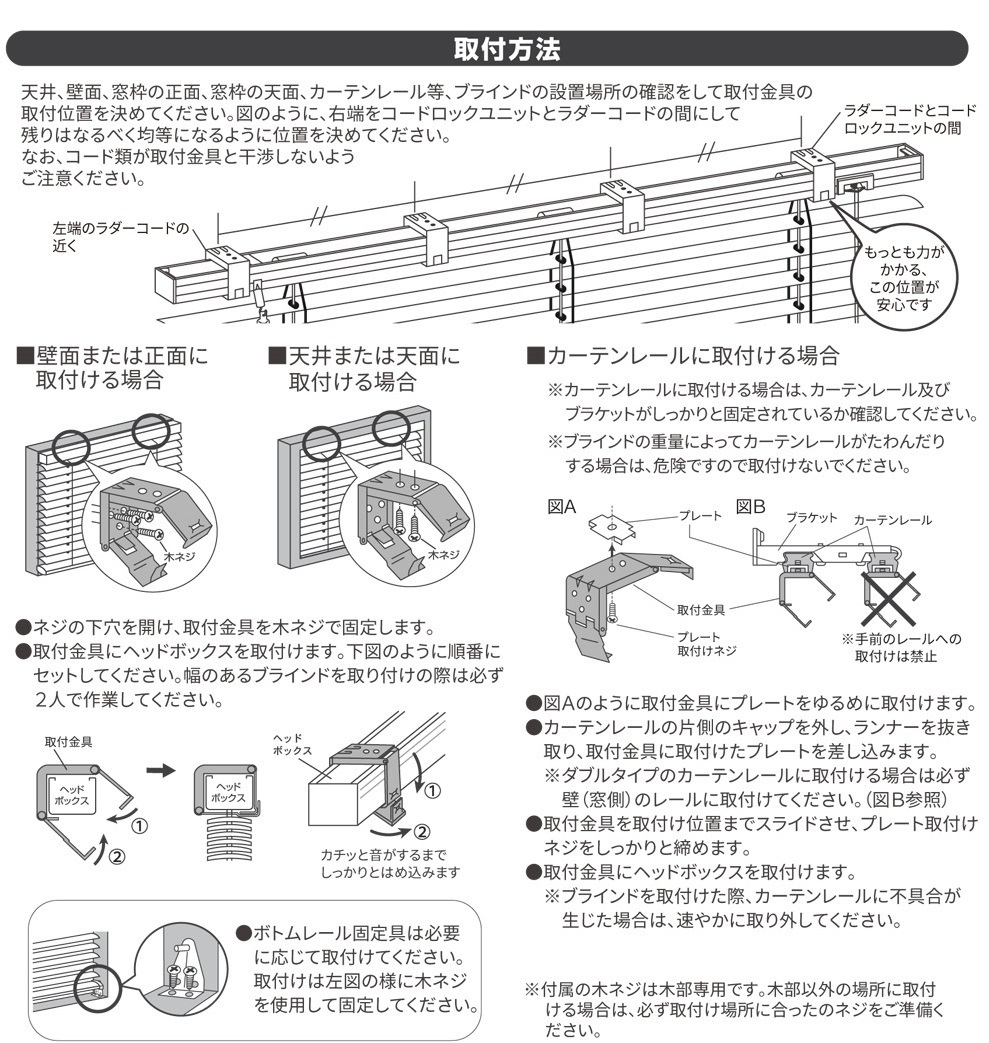 取付方法

天井、壁面、窓枠の正面、窓枠の天面、カーテンレール等、ブラインドの設置場所の確認をして取付金具の取付位置を決めてください。図のように、右端をコードロックユニットとラダーコードの間にして残りはなるべく均等になるように位置を決めてください。
なお、コード類が取付金具と干渉しないようご注意ください。

ラダーコードとコードロックユニットの間

左端のラダーコードの近く

もっとも力がかかる、この位置が安心です

■壁面または正面に取付ける場合

木ネジ

■天井または天面に取付ける場合

木ネジ

●ネジの下穴を開け、取付金具を木ネジで固定します。
●取付金具にヘッドボックスを取付けます。下図のように順番にセットしてください。幅のあるブラインドを取り付けの際は必ず2人で作業してください。

取付金具
ヘッドボックス
①
②
ヘッドボックス
ヘッドボックス
①
②
カチッと音がするまでしっかりとはめ込みます

●ボトムレール固定具は必要に応じて取付けてください。取付けは左図の様に木ネジを使用して固定してください。

■カーテンレールに取付ける場合

※カーテンレールに取付ける場合は、カーテンレール及びブラケットがしっかりと固定されているか確認してください。
※ブラインドの重量によってカーテンレールがたわんだりする場合は、危険ですので取付けないでください。

図A
プレート
取付金具
プレート取付けネジ
図B
ブラケット
カーテンレール
※手前のレールへの取付けは禁止

●図Aのように取付金具にプレートをゆるめに取付けます。
●カーテンレールの片側のキャップを外し、ランナーを抜き取り、取付金具に取付けたプレートを差し込みます。
※ダブルタイプのカーテンレールに取付ける場合は必ず壁（窓側）のレールに取付けてください。（図B参照）
●取付金具を取付け位置までスライドさせ、プレート取付けネジをしっかりと締めます。
●取付金具にヘッドボックスを取付けます。
※ブラインドを取付けた際、カーテンレールに不具合が生じた場合は、速やかに取り外してください。

※付属の木ネジは木部専用です。木部以外の場所に取付ける場合は、必ず取付け場所に合ったのネジをご準備ください。