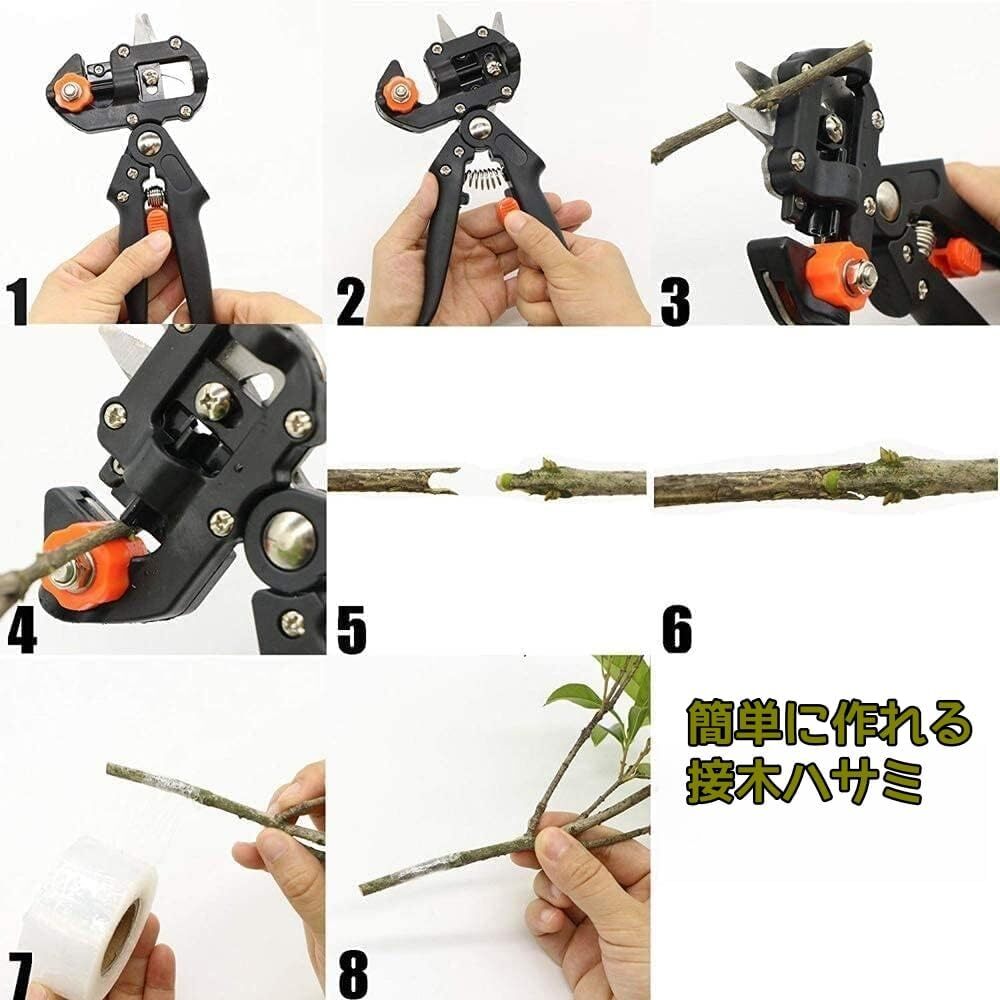 1
2
3
4
5
6
7
8
簡単に作れる
接木ハサミ