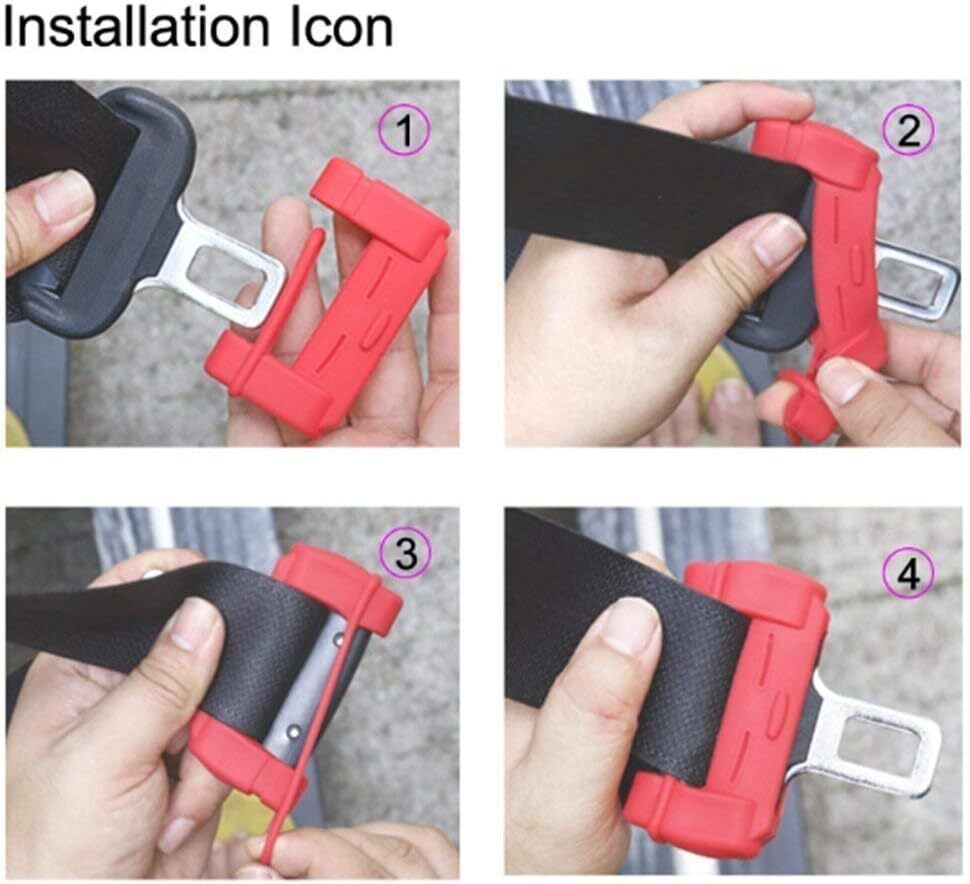 Installation Icon

1

2

3

4