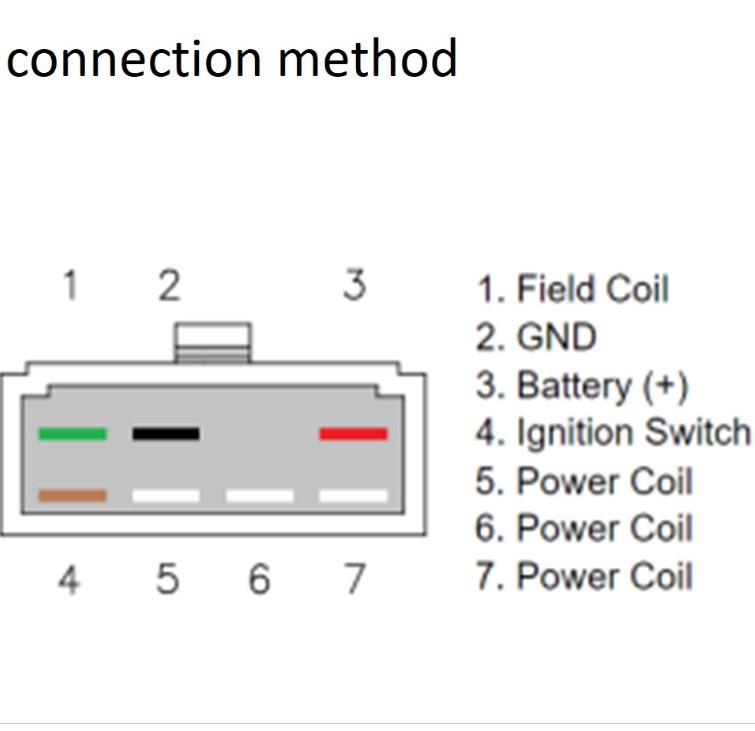 connection method

1 2 3

4 5 6 7

1. Field Coil
2. GND
3. Battery (+)
4. Ignition Switch
5. Power Coil
6. Power Coil
7. Power Coil