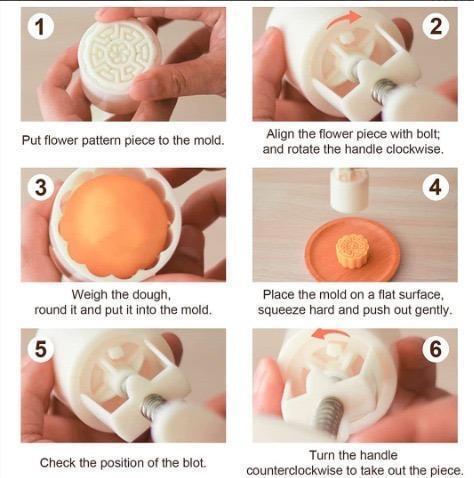 1

Put flower pattern piece to the mold.

2

Align the flower piece with bolt; and rotate the handle clockwise.

3

Weigh the dough, round it and put it into the mold.

4

Place the mold on a flat surface, squeeze hard and push out gently.

5

Check the position of the blot.

6

Turn the handle counterclockwise to take out the piece.