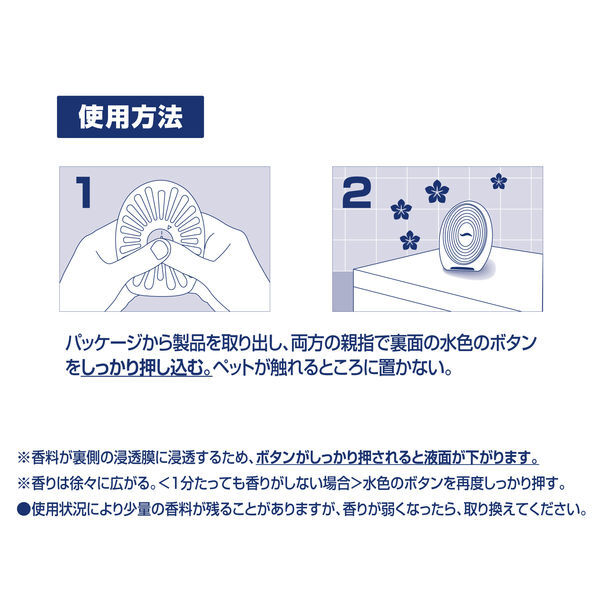 使用方法

1

2

パッケージから製品を取り出し、両方の親指で裏面の水色のボタンをしっかり押し込む。ペットが触れるところに置かない。

※香料が裏側の浸透膜に浸透するため、ボタンがしっかり押されると液面が下がります。
※香りは徐々に広がる。＜1分たっても香りがしない場合＞水色のボタンを再度しっかり押す。
●使用状況により少量の香料が残ることがありますが、香りが弱くなったら、取り換えてください。