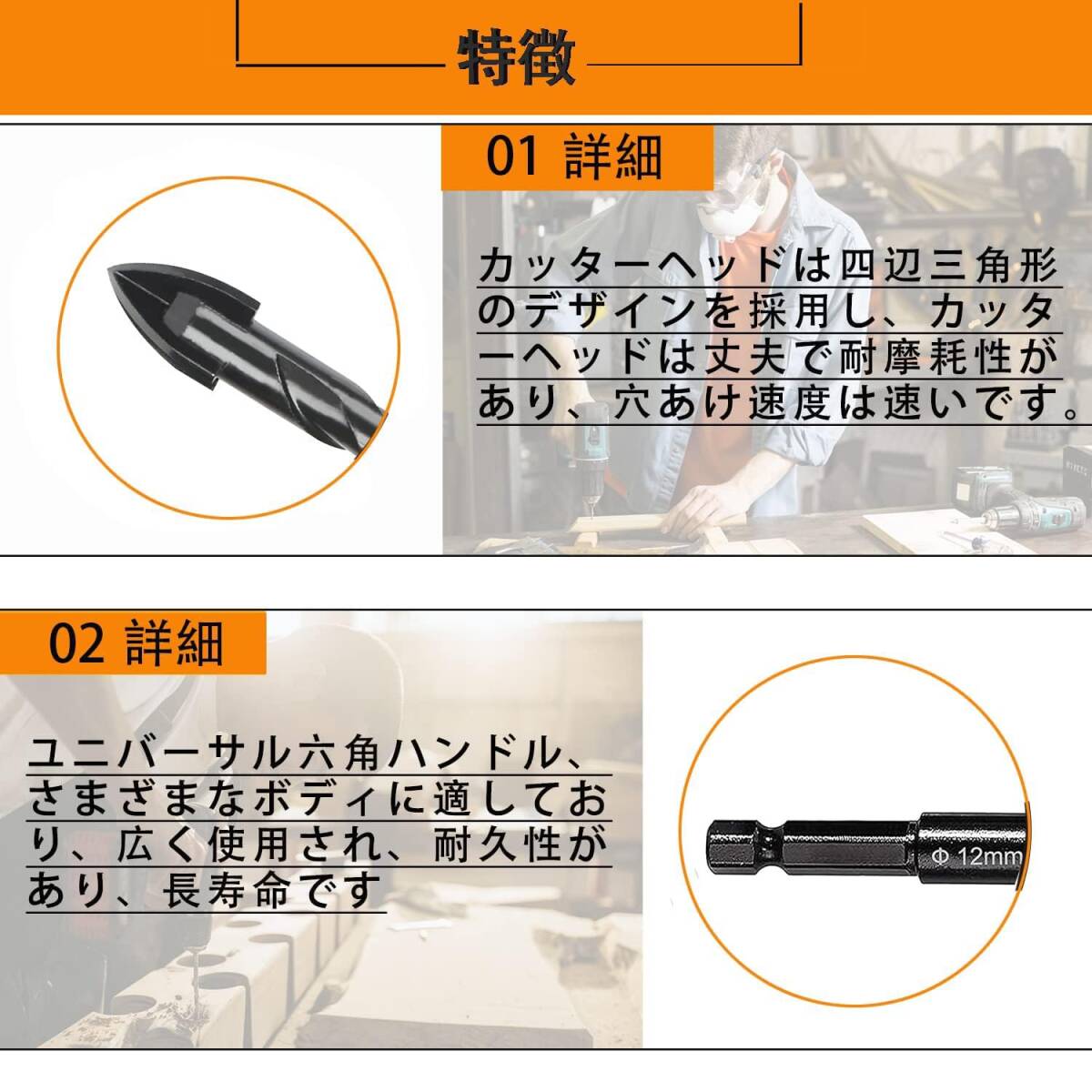 特徴

01 詳細

カッターヘッドは四辺三角形のデザインを採用し、カッターヘッドは丈夫で耐摩耗性があり、穴あけ速度は速いです。

02 詳細

ユニバーサル六角ハンドル、さまざまなボディに適しており、広く使用され、耐久性があり、長寿命です

Φ 12mm