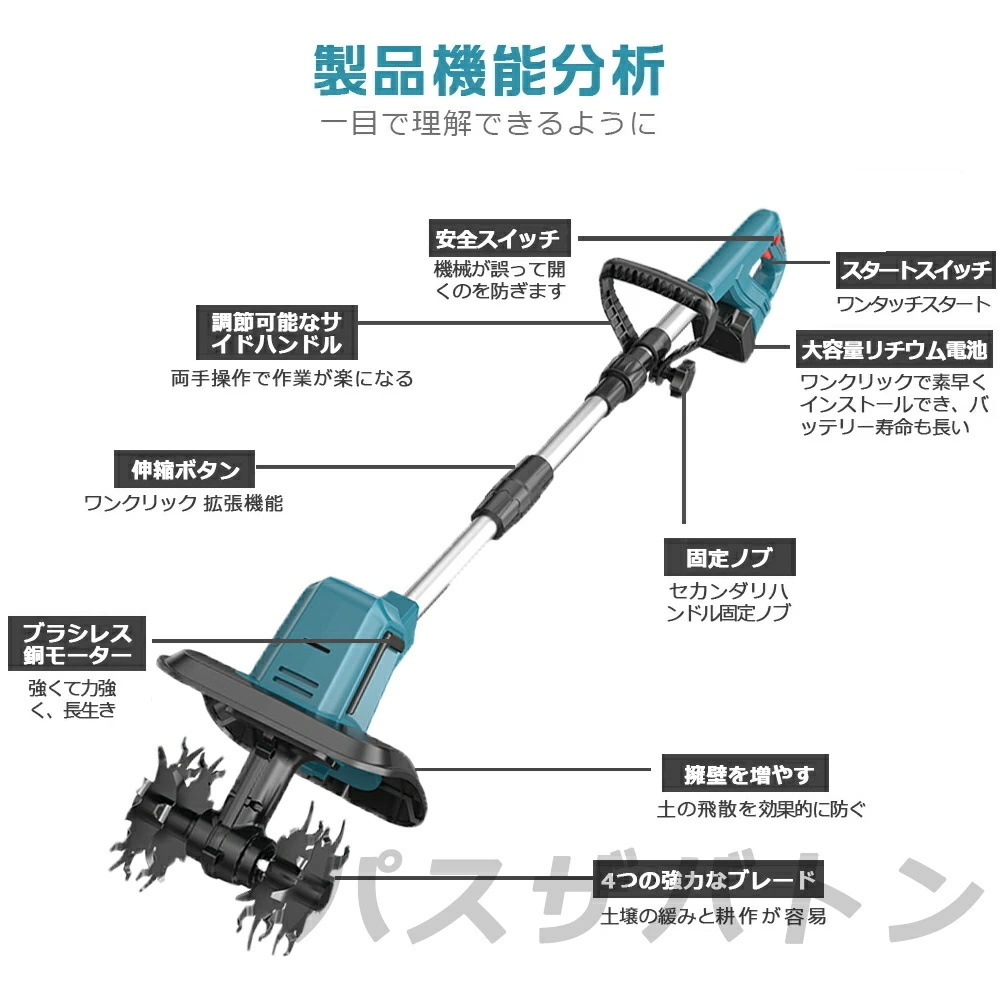 製品機能分析
一目で理解できるように

安全スイッチ
機械が誤って開くのを防ぎます

スタートスイッチ
ワンタッチスタート

調節可能なサイドハンドル
両手操作で作業が楽になる

大容量リチウム電池
ワンクリックで素早くインストールでき、バッテリー寿命も長い

伸縮ボタン
ワンクリック 拡張機能

固定ノブ
セカンダリハンドル固定ノブ

ブラシレス銅モーター
強くて力強く、長生き

擁壁を増やす
土の飛散を効果的に防ぐ

4つの強力なブレード
土壌の緩みと耕作が容易

パスザバトン