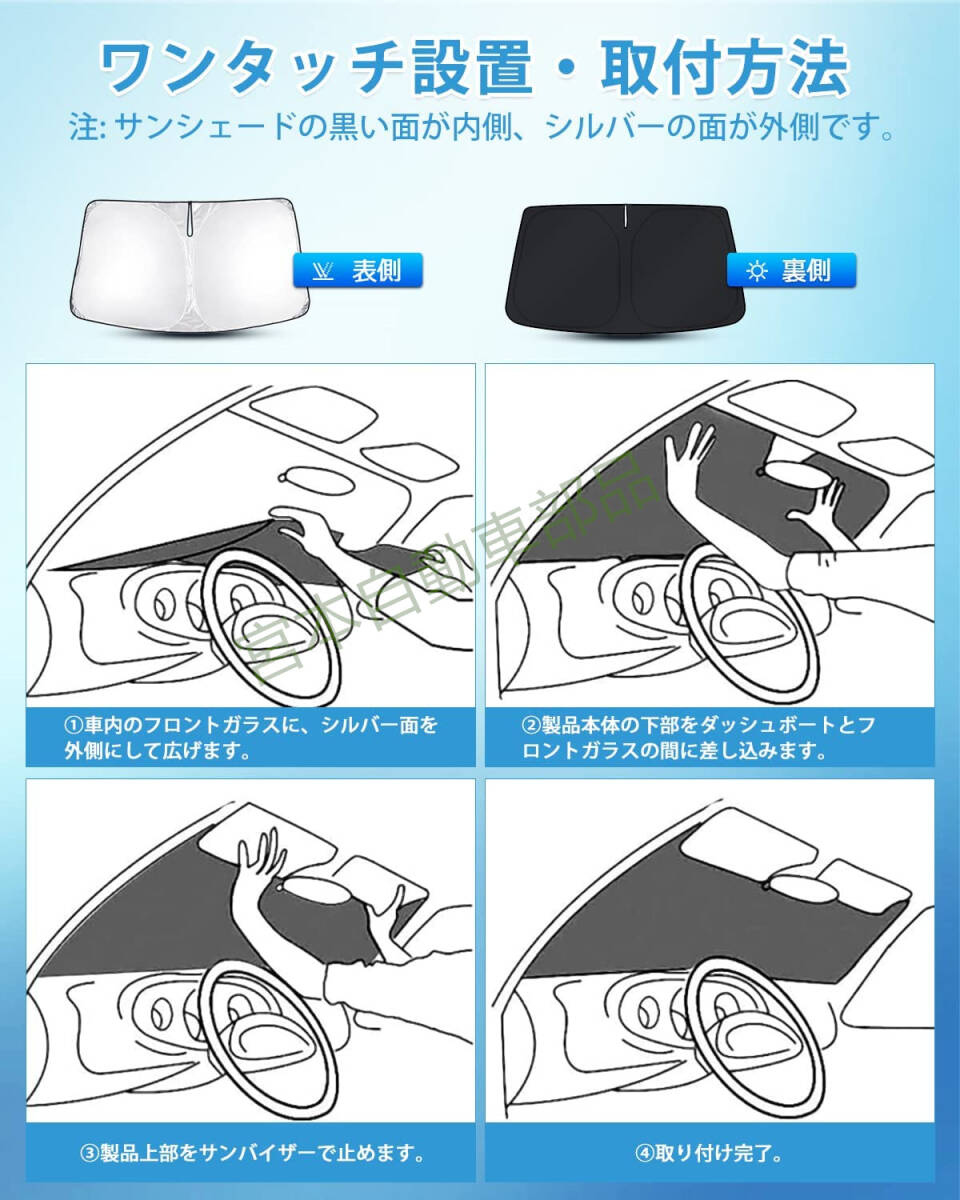 ワンタッチ設置・取付方法

注: サンシェードの黒い面が内側、シルバーの面が外側です。

表側

裏側

宮本自動車部品

①車内のフロントガラスに、シルバー面を外側にして広げます。

②製品本体の下部をダッシュボートとフロントガラスの間に差し込みます。

③製品上部をサンバイザーで止めます。

④取り付け完了。