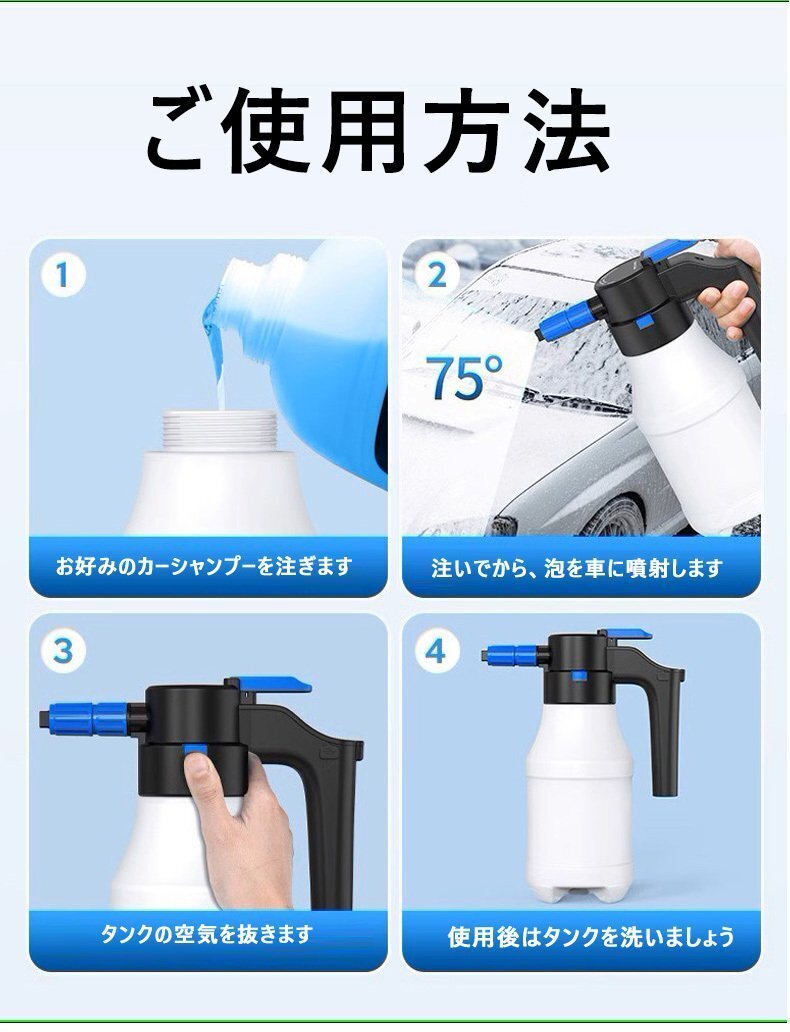 ご使用方法

1

お好みのカーシャンプーを注ぎます

2

75°

注いでから、泡を車に噴射します

3

タンクの空気を抜きます

4

使用後はタンクを洗いましょう