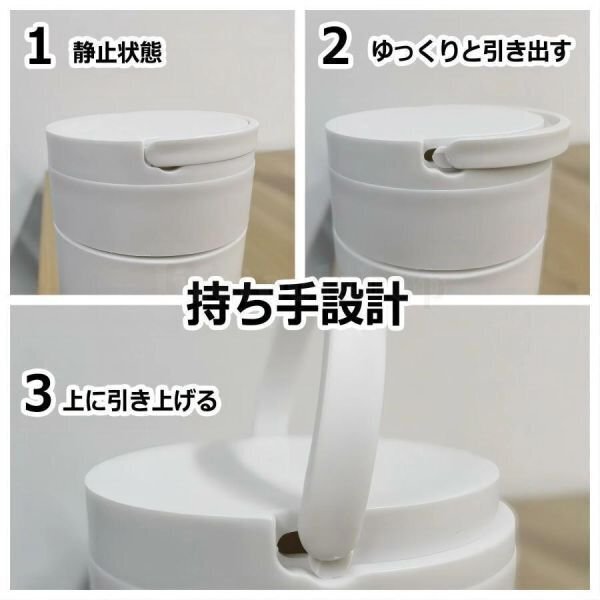 1 静止状態

2 ゆっくりと引き出す

持ち手設計

3 上に引き上げる