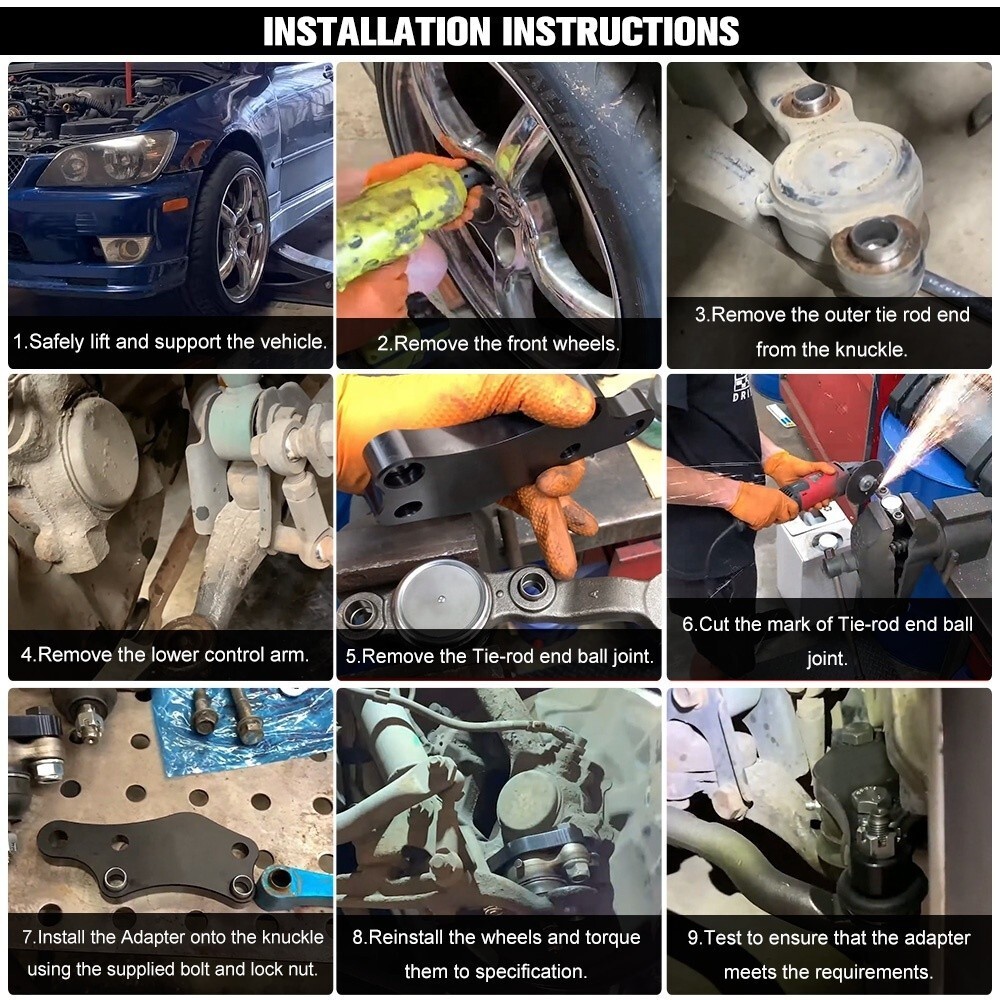 INSTALLATION INSTRUCTIONS

1.Safely lift and support the vehicle.

2.Remove the front wheels.

3.Remove the outer tie rod end from the knuckle.

4.Remove the lower control arm.

5.Remove the Tie-rod end ball joint.

6.Cut the mark of Tie-rod end ball joint.

7.Install the Adapter onto the knuckle using the supplied bolt and lock nut.

8.Reinstall the wheels and torque them to specification.

9.Test to ensure that the adapter meets the requirements.