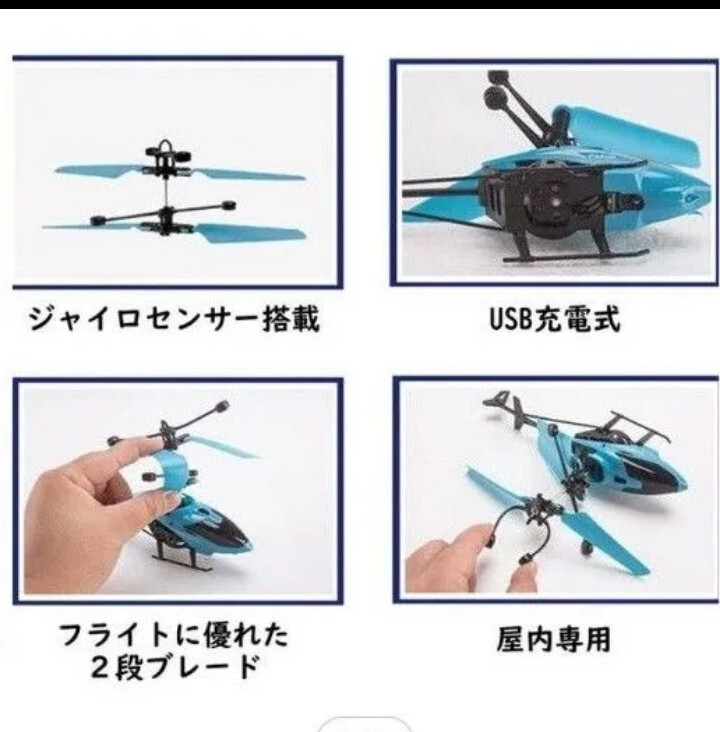 ジャイロセンサー搭載

USB充電式

フライトに優れた
２段ブレード

屋内専用