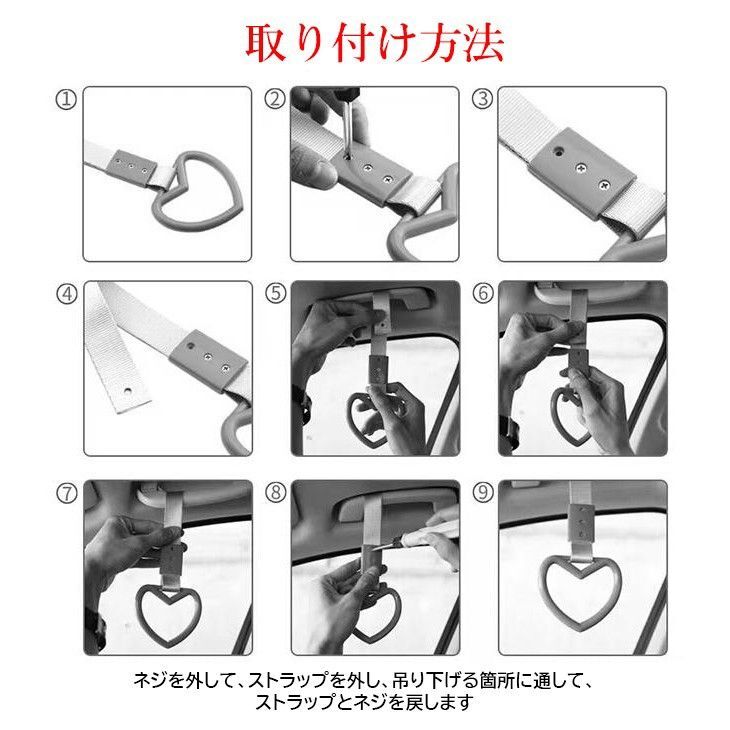 取り付け方法

①

②

③

④

⑤

⑥

⑦

⑧

⑨

ネジを外して、ストラップを外し、吊り下げる箇所に通して、ストラップとネジを戻します