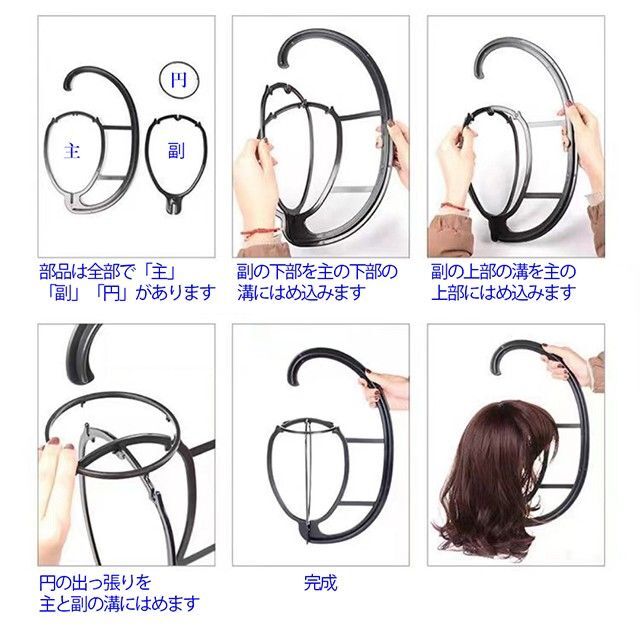 円

主

副

部品は全部で「主」「副」「円」があります

副の下部を主の下部の溝にはめ込みます

副の上部の溝を主の上部にはめ込みます

円の出っ張りを主と副の溝にはめます

完成