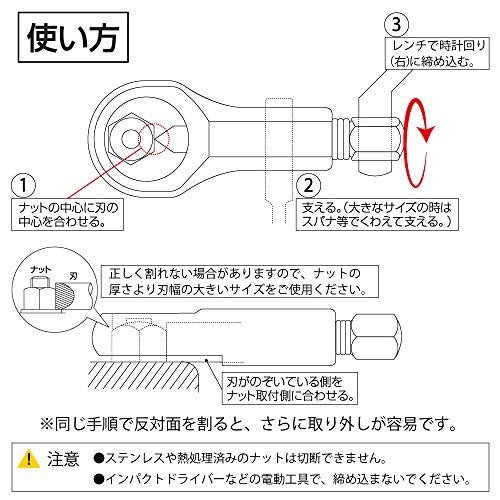 使い方

3
レンチで時計回り(右)に締め込む。

1
ナットの中心に刃の中心を合わせる。

2
支える。(大きなサイズの時はスパナ等でくわえて支える。)

ナット
刃

正しく割れない場合がありますので、ナットの厚さより刃幅の大きいサイズをご使用ください。

刃がのぞいている側をナット取付側に合わせる。

※同じ手順で反対面を割ると、さらに取り外しが容易です。

注意 ●ステンレスや熱処理済みのナットは切断できません。
●インパクトドライバーなどの電動工具で、締め込まないでください。