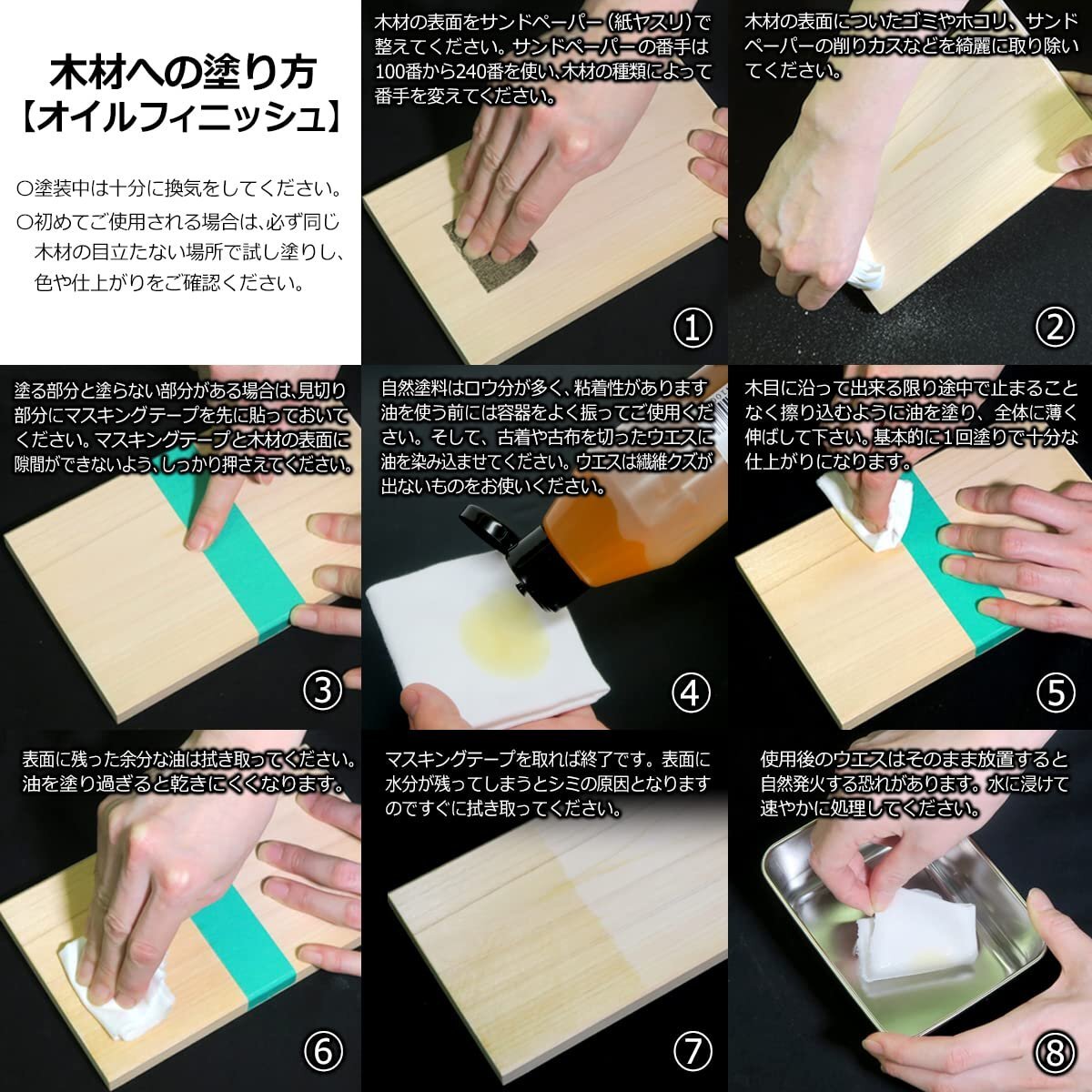 木材への塗り方
【オイルフィニッシュ】

○塗装中は十分に換気をしてください。
○初めてご使用される場合は、必ず同じ木材の目立たない場所で試し塗りし、色や仕上がりをご確認ください。

木材の表面をサンドペーパー（紙ヤスリ）で整えてください。サンドペーパーの番手は100番から240番を使い、木材の種類によって番手を変えてください。

①

木材の表面についたゴミやホコリ、サンドペーパーの削りカスなどを綺麗に取り除いてください。

②

塗る部分と塗らない部分がある場合は、見切り部分にマスキングテープを先に貼っておいてください。マスキングテープと木材の表面に隙間ができないよう、しっかり押さえてください。

③

自然塗料はロウ分が多く、粘着性があります油を使う前には容器をよく振ってご使用ください。そして、古着や古布を切ったウエスに油を染み込ませてください。ウエスは繊維クズが出ないものをお使いください。

④

木目に沿って出来る限り途中で止まることなく擦り込むように油を塗り、全体に薄く伸ばして下さい。基本的に1回塗りで十分な仕上がりになります。

⑤

表面に残った余分な油は拭き取ってください。油を塗り過ぎると乾きにくくなります。

⑥

マスキングテープを取れば終了です。表面に水分が残ってしまうとシミの原因となりますのですぐに拭き取ってください。

⑦

使用後のウエスはそのまま放置すると自然発火する恐れがあります。水に浸けて速やかに処理してください。

⑧