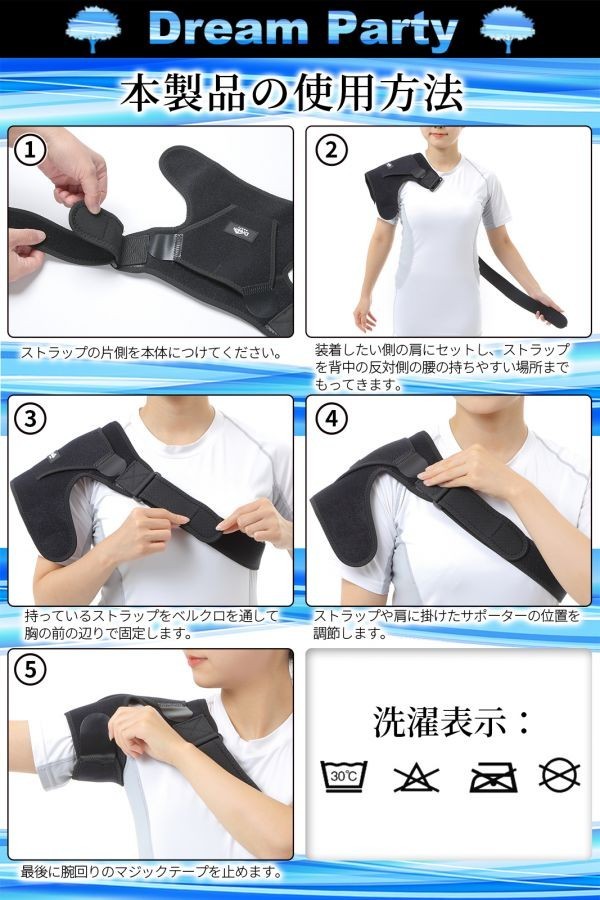 Dream Party

本製品の使用方法

1

ストラップの片側を本体につけてください。

2

装着したい側の肩にセットし、ストラップを背中の反対側の腰の持ちやすい場所までもってきます。

3

持っているストラップをベルクロを通して胸の前の辺りで固定します。

4

ストラップや肩に掛けたサポーターの位置を調節します。

5

最後に腕回りのマジックテープを止めます。

洗濯表示：

30℃