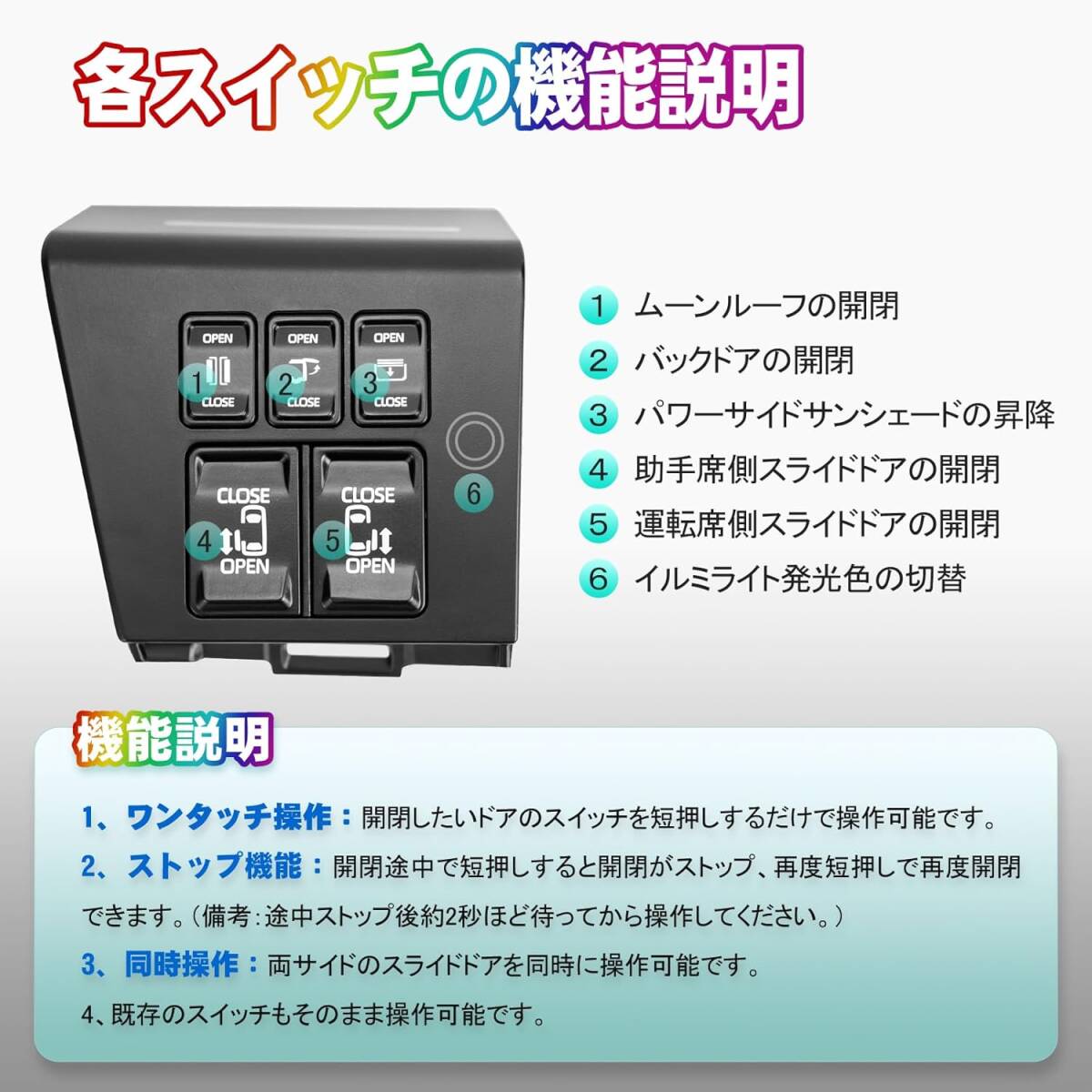 各スイッチの機能説明

OPEN
1
CLOSE

OPEN
2
CLOSE

OPEN
3
CLOSE

CLOSE
4
OPEN

CLOSE
5
OPEN

6

1 ムーンルーフの開閉
2 バックドアの開閉
3 パワーサイドサンシェードの昇降
4 助手席側スライドドアの開閉
5 運転席側スライドドアの開閉
6 イルミライト発光色の切替

機能説明

1、ワンタッチ操作：開閉したいドアのスイッチを短押しするだけで操作可能です。

2、ストップ機能：開閉途中で短押しすると開閉がストップ、再度短押しで再度開閉できます。（備考：途中ストップ後約2秒ほど待ってから操作してください。）

3、同時操作：両サイドのスライドドアを同時に操作可能です。

4、既存のスイッチもそのまま操作可能です。