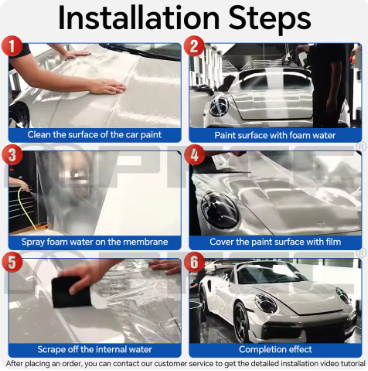 Installation Steps

1
Clean the surface of the car paint

2
Paint surface with foam water

3
Spray foam water on the membrane

4
Cover the paint surface with film

5
Scrape off the internal water

6
Completion effect

After placing an order, you can contact our customer service to get the detailed installation video tutorial