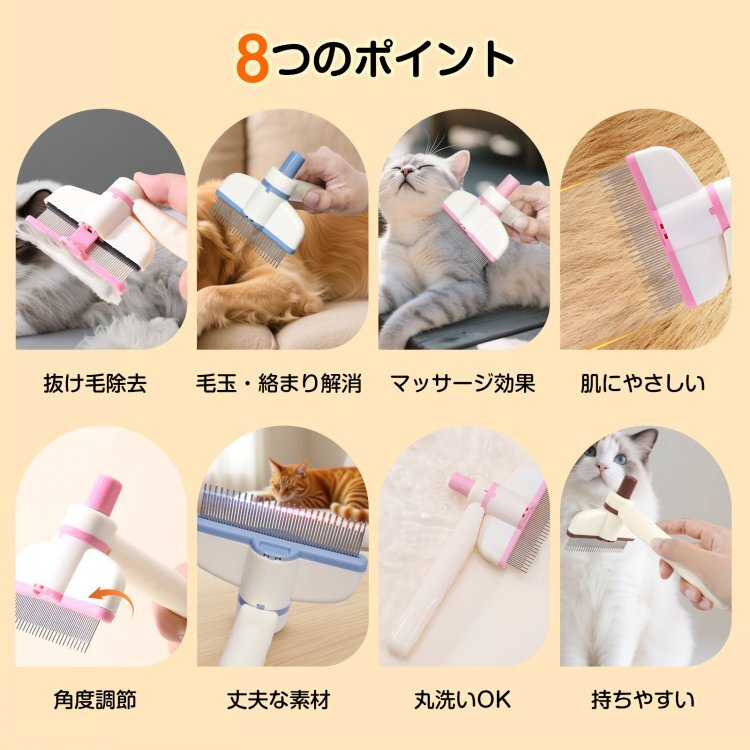 8つのポイント

抜け毛除去

毛玉・絡まり解消

マッサージ効果

肌にやさしい

角度調節

丈夫な素材

丸洗いOK

持ちやすい