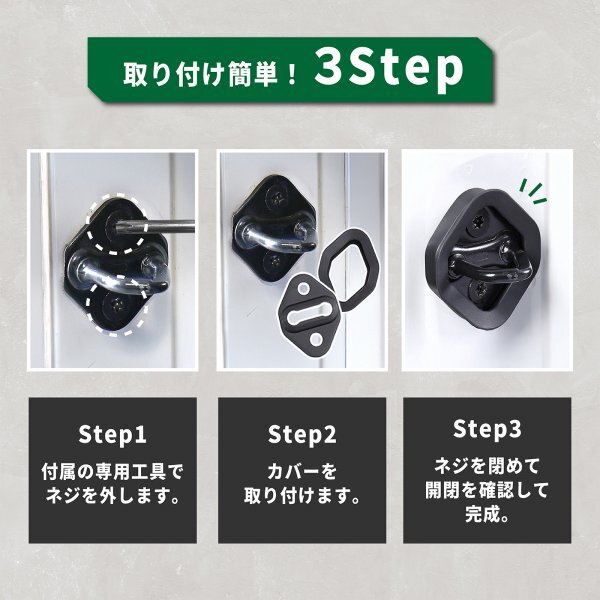 取り付け簡単！ 3Step

Step1
付属の専用工具でネジを外します。

Step2
カバーを取り付けます。

Step3
ネジを閉めて開閉を確認して完成。