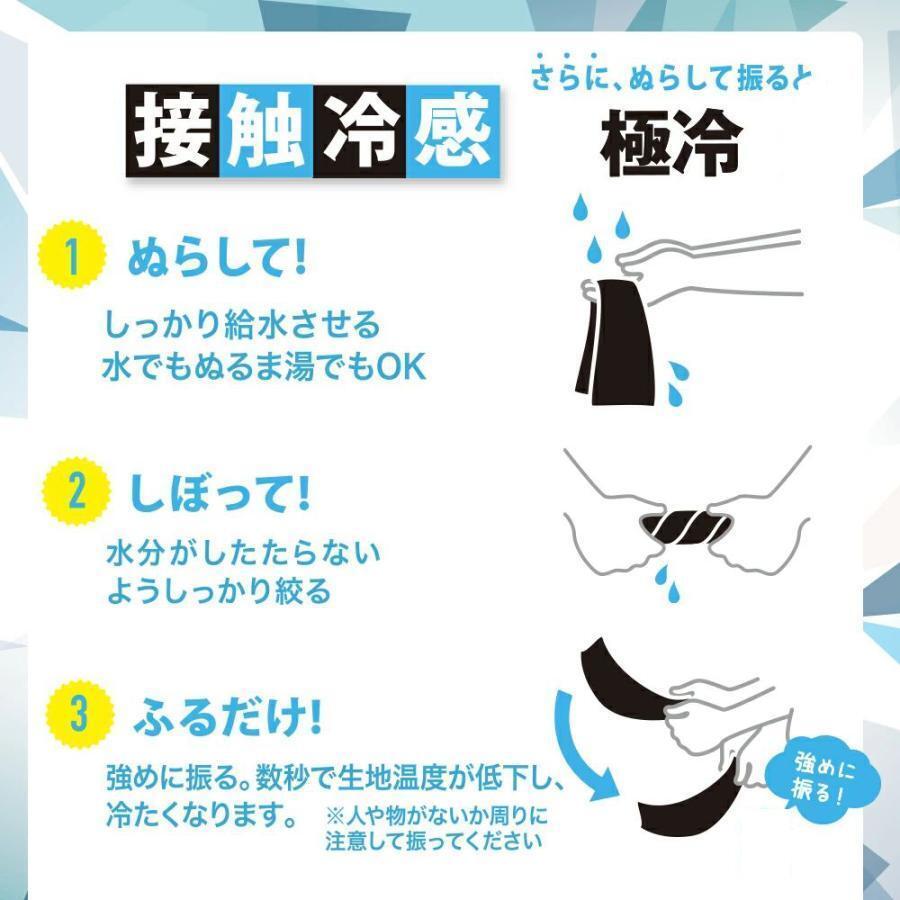 接触冷感

さらに、ぬらして振ると
極冷

1 ぬらして!
しっかり給水させる
水でもぬるま湯でもOK

2 しぼって!
水分がしたたらない
ようしっかり絞る

3 ふるだけ!
強めに振る。数秒で生地温度が低下し、冷たくなります。
※人や物がないか周りに注意して振ってください

強めに振る!