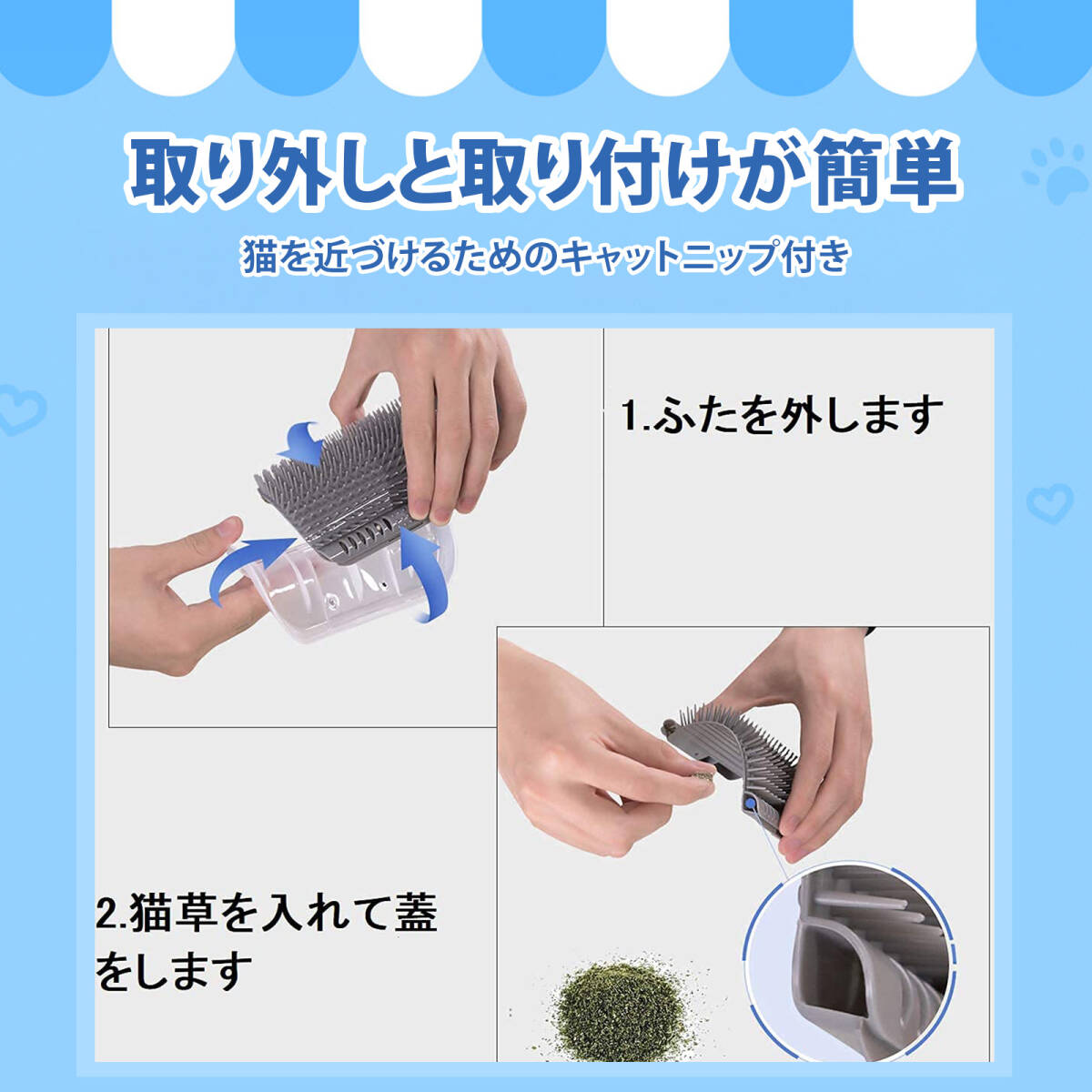 取り外しと取り付けが簡単

猫を近づけるためのキャットニップ付き

1.ふたを外します

2.猫草を入れて蓋をします