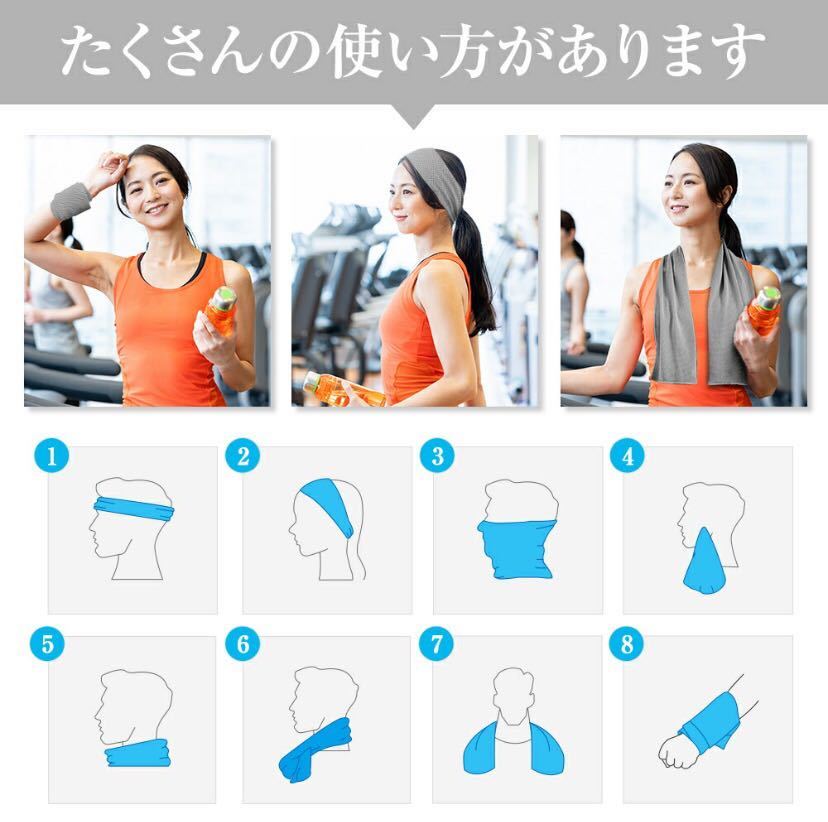 たくさんの使い方があります

1

2

3

4

5

6

7

8