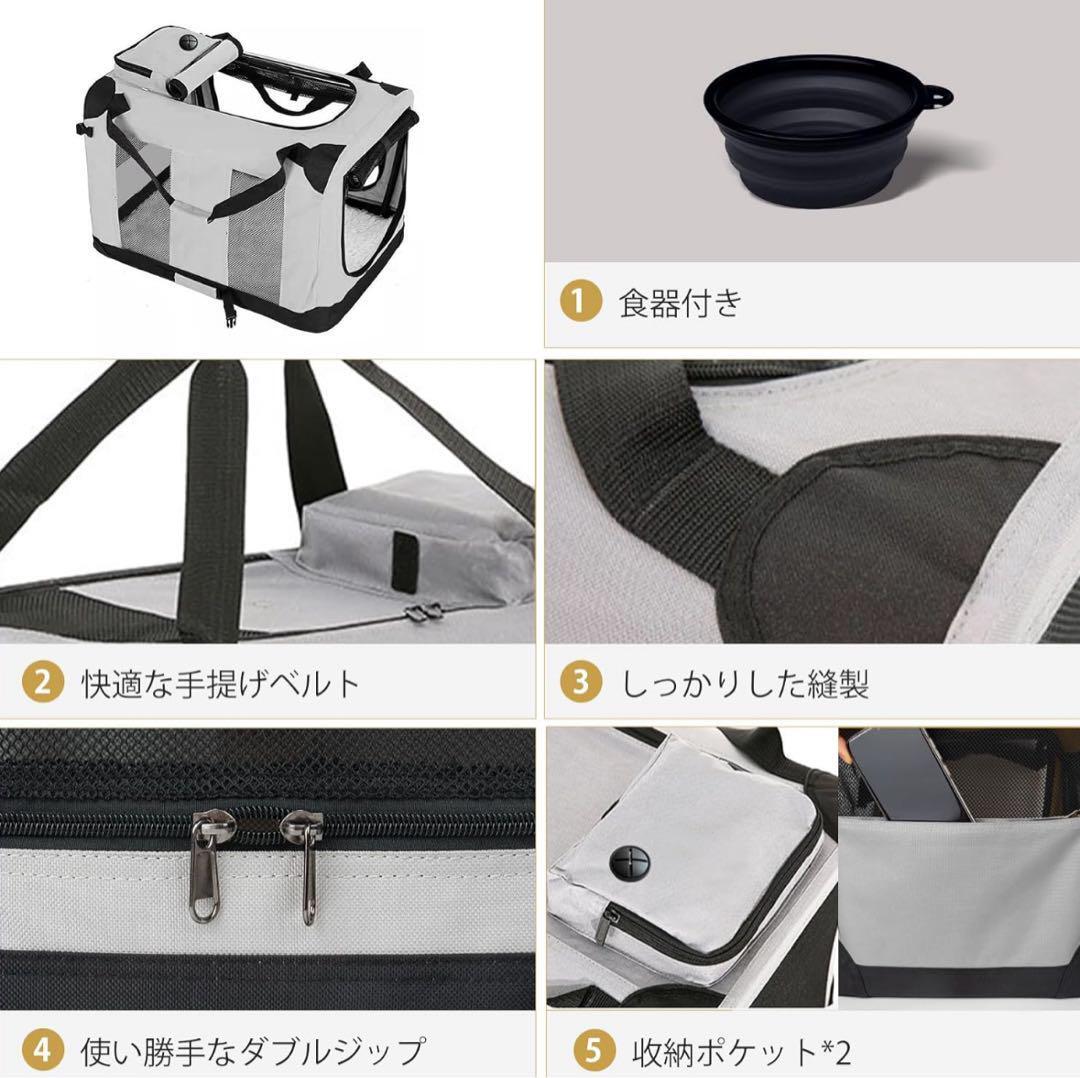 1 食器付き

2 快適な手提げベルト

3 しっかりした縫製

4 使い勝手なダブルジップ

5 収納ポケット*2