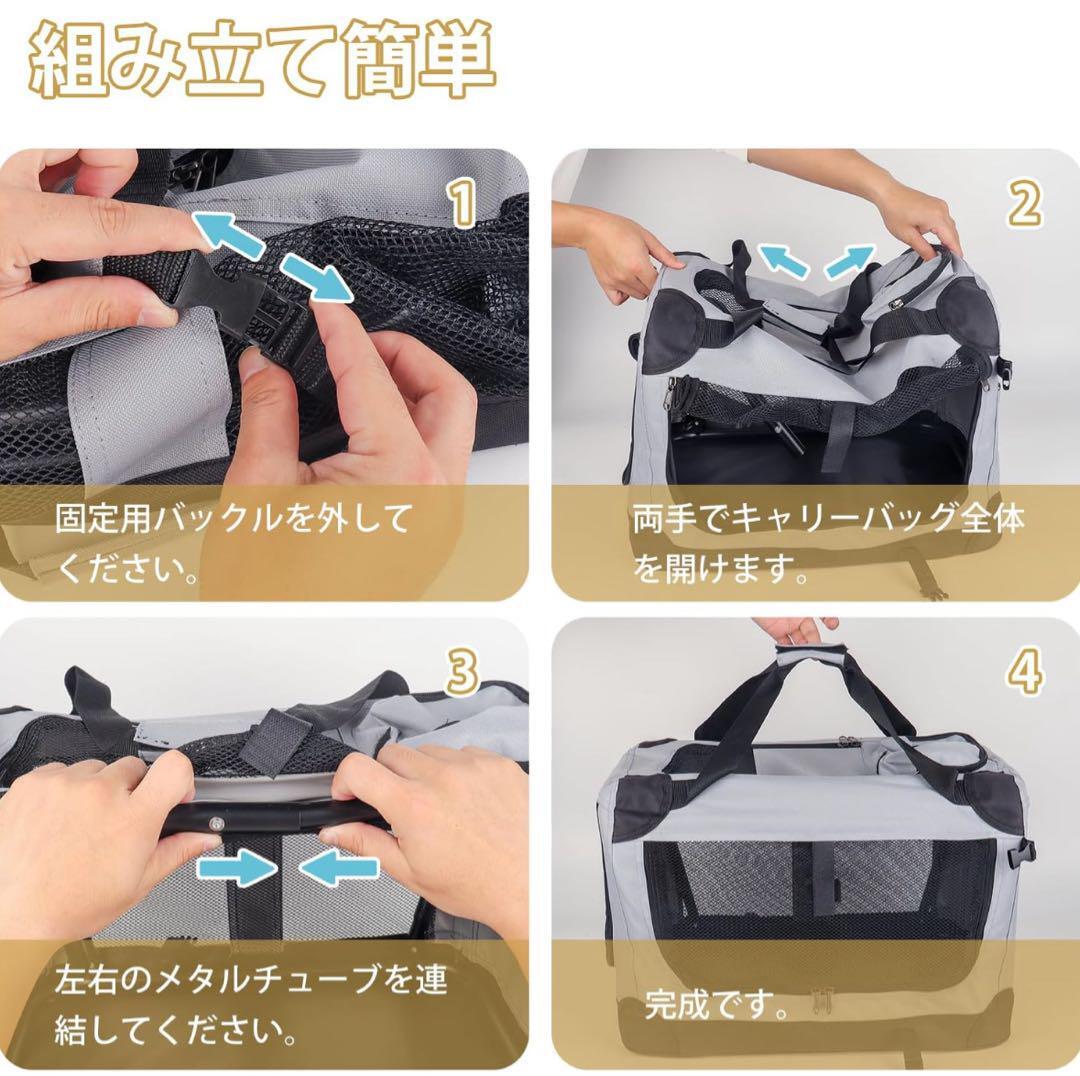 組み立て簡単

1

固定用バックルを外してください。

2

両手でキャリーバッグ全体を開けます。

3

左右のメタルチューブを連結してください。

4

完成です。