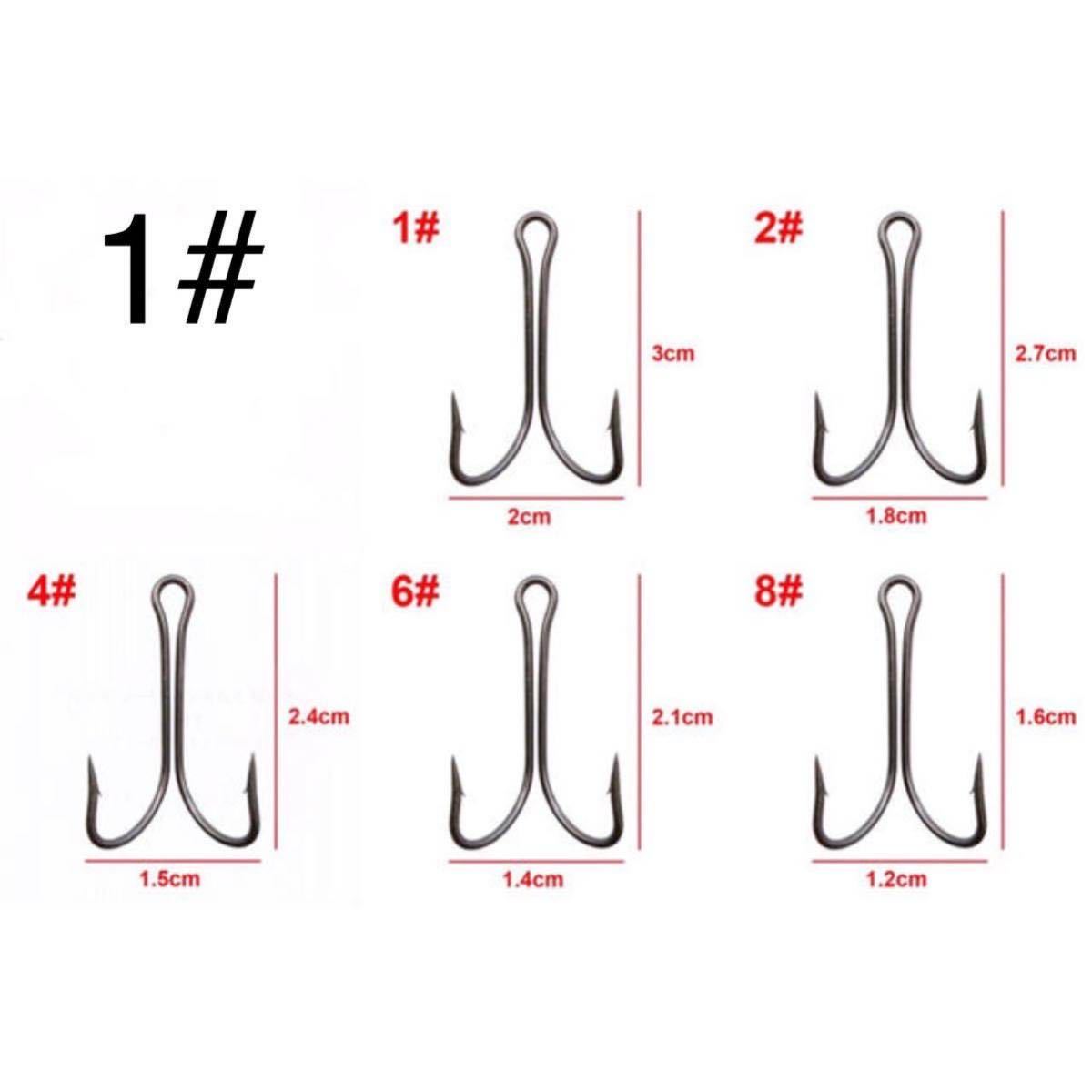 1#

1#

3cm

2cm

2#

2.7cm

1.8cm

4#

2.4cm

1.5cm

6#

2.1cm

1.4cm

8#

1.6cm

1.2cm