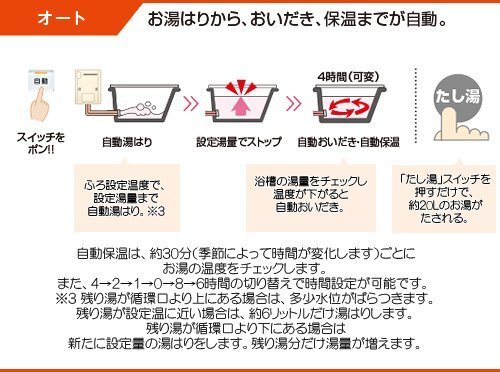 オート

お湯はりから、おいだき、保温までが自動。

自動

スイッチをポン!!

自動湯はり

設定湯量でストップ

4時間（可変）

自動おいだき・自動保温

たし湯

ふろ設定温度で、設定湯量まで自動湯はり。※3

浴槽の湯量をチェックし温度が下がると自動おいだき。

「たし湯」スイッチを押すだけで、約20Lのお湯がたされる。

自動保温は、約30分（季節によって時間が変化します）ごとにお湯の温度をチェックします。
また、4→2→1→0→8→6時間の切り替えで時間設定が可能です。
※3 残り湯が循環口より上にある場合は、多少水位がばらつきます。
残り湯が設定温に近い場合は、約6リットルだけ湯はりします。
残り湯が循環口より下にある場合は
新たに設定量の湯はりをします。残り湯分だけ湯量が増えます。