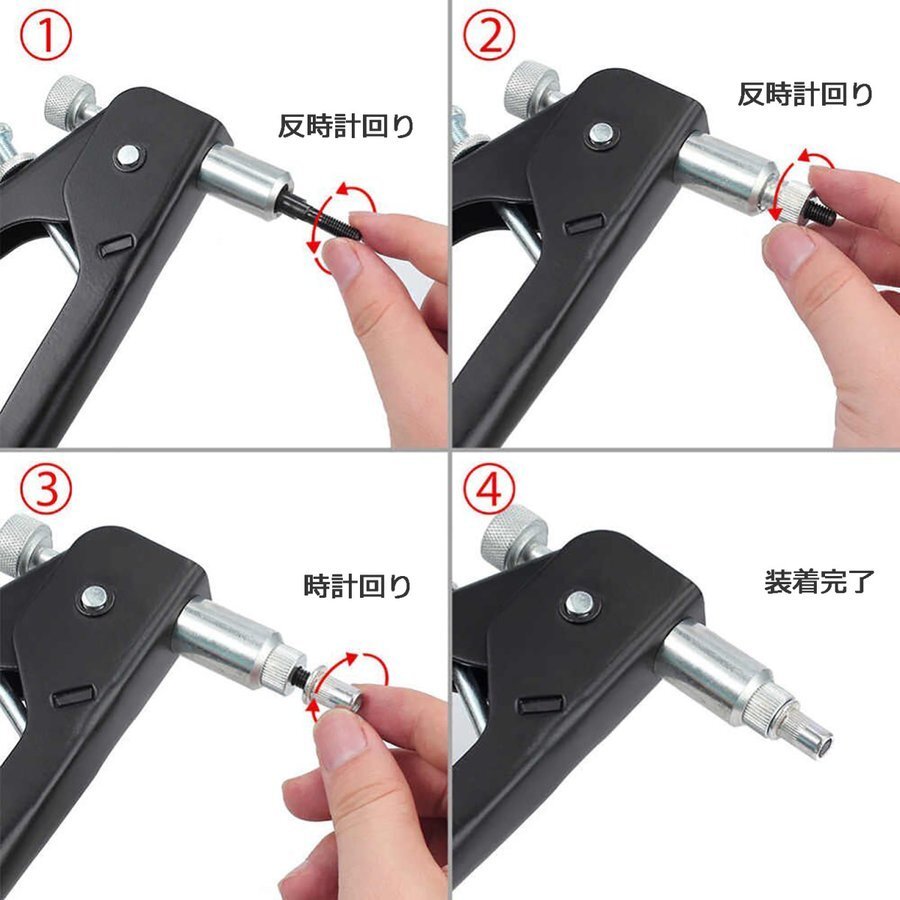 ①
反時計回り

②
反時計回り

③
時計回り

④
装着完了