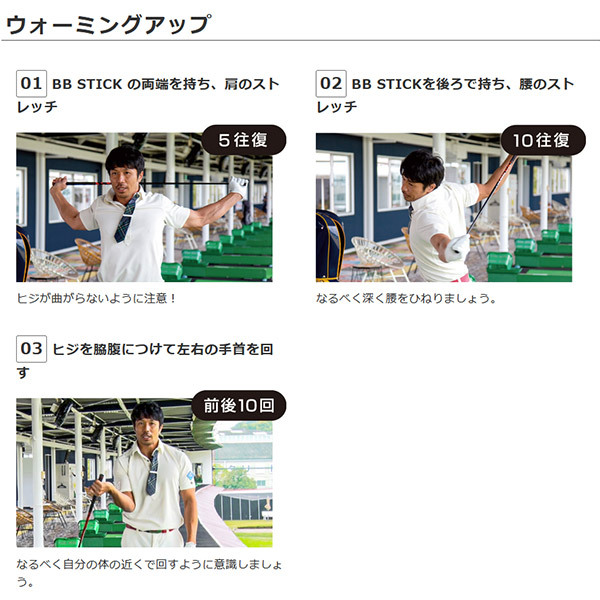 ウォーミングアップ

01 BB STICK の両端を持ち、肩のストレッチ

5往復

ヒジが曲がらないように注意！

02 BB STICKを後ろで持ち、腰のストレッチ

10往復

なるべく深く腰をひねりましょう。

03 ヒジを脇腹につけて左右の手首を回す

前後10回

なるべく自分の体の近くで回すように意識しましょう。