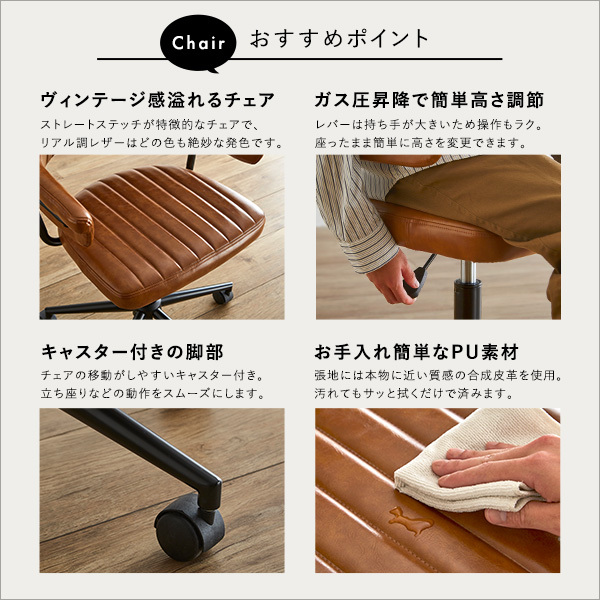 Chair おすすめポイント

ヴィンテージ感溢れるチェア

ストレートステッチが特徴的なチェアで、リアル調レザーはどの色も絶妙な発色です。

ガス圧昇降で簡単高さ調節

レバーは持ち手が大きいため操作もラク。座ったまま簡単に高さを変更できます。

キャスター付きの脚部

チェアの移動がしやすいキャスター付き。立ち座りなどの動作をスムーズにします。

お手入れ簡単なPU素材

張地には本物に近い質感の合成皮革を使用。汚れてもサッと拭くだけで済みます。