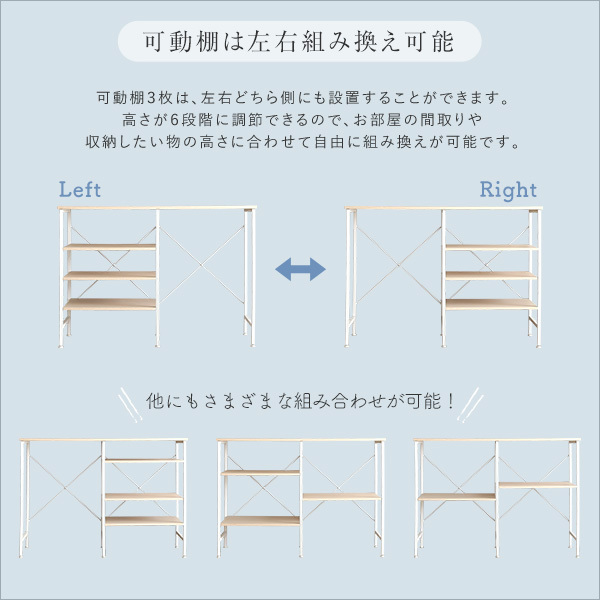 可動棚は左右組み換え可能

可動棚3枚は、左右どちら側にも設置することができます。
高さが6段階に調節できるので、お部屋の間取りや
収納したい物の高さに合わせて自由に組み換えが可能です。

Left

Right

他にもさまざまな組み合わせが可能！