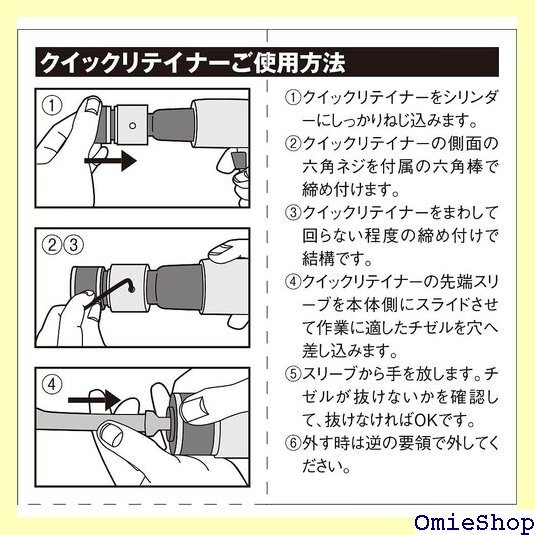 クイックリテイナーご使用方法

①

②③

④

①クイックリテイナーをシリンダーにしっかりねじ込みます。

②クイックリテイナーの側面の六角ネジを付属の六角棒で締め付けます。

③クイックリテイナーをまわして回らない程度の締め付けで結構です。

④クイックリテイナーの先端スリーブを本体側にスライドさせて作業に適したチゼルを穴へ差し込みます。

⑤スリーブから手を放します。チゼルが抜けないかを確認して、抜けなければOKです。

⑥外す時は逆の要領で外してください。

OmieShop