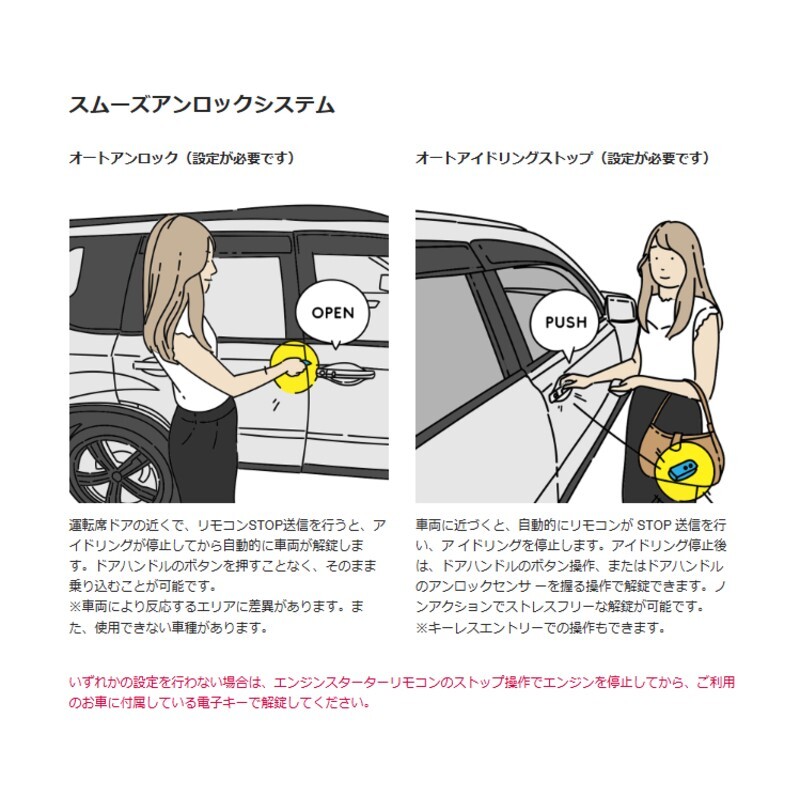 スムーズアンロックシステム

オートアンロック（設定が必要です）

OPEN

運転席ドアの近くで、リモコンSTOP送信を行うと、アイドリングが停止してから自動的に車両が解錠します。ドアハンドルのボタンを押すことなく、そのまま乗り込むことが可能です。
※車両により反応するエリアに差異があります。また、使用できない車種があります。

オートアイドリングストップ（設定が必要です）

PUSH

車両に近づくと、自動的にリモコンが STOP 送信を行い、アイドリングを停止します。アイドリング停止後は、ドアハンドルのボタン操作、またはドアハンドルのアンロックセンサーを握る操作で解錠できます。ノンアクションでストレスフリーな解錠が可能です。
※キーレスエントリーでの操作もできます。

いずれかの設定を行わない場合は、エンジンスターターリモコンのストップ操作でエンジンを停止してから、ご利用のお車に付属している電子キーで解錠してください。