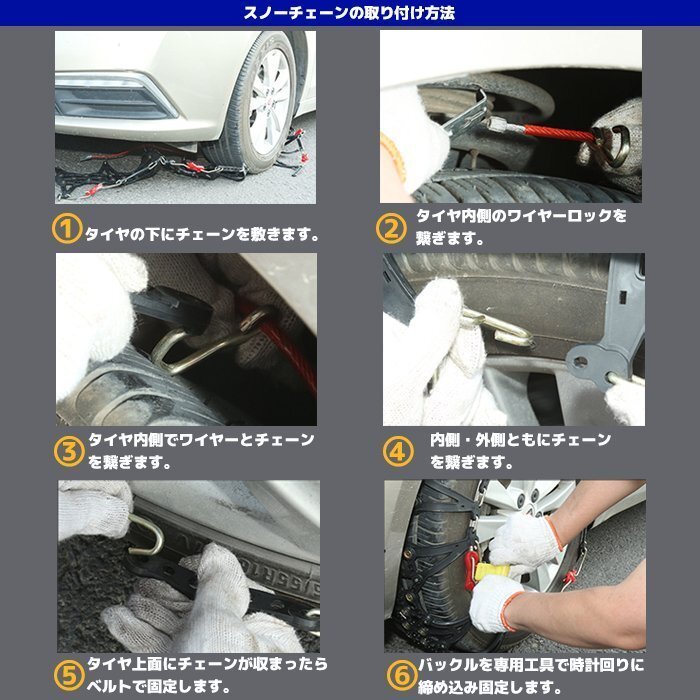 スノーチェーンの取り付け方法

① タイヤの下にチェーンを敷きます。

② タイヤ内側のワイヤーロックを繋ぎます。

③ タイヤ内側でワイヤーとチェーンを繋ぎます。

④ 内側・外側ともにチェーンを繋ぎます。

⑤ タイヤ上面にチェーンが収まったらベルトで固定します。

⑥ バックルを専用工具で時計回りに締め込み固定します。