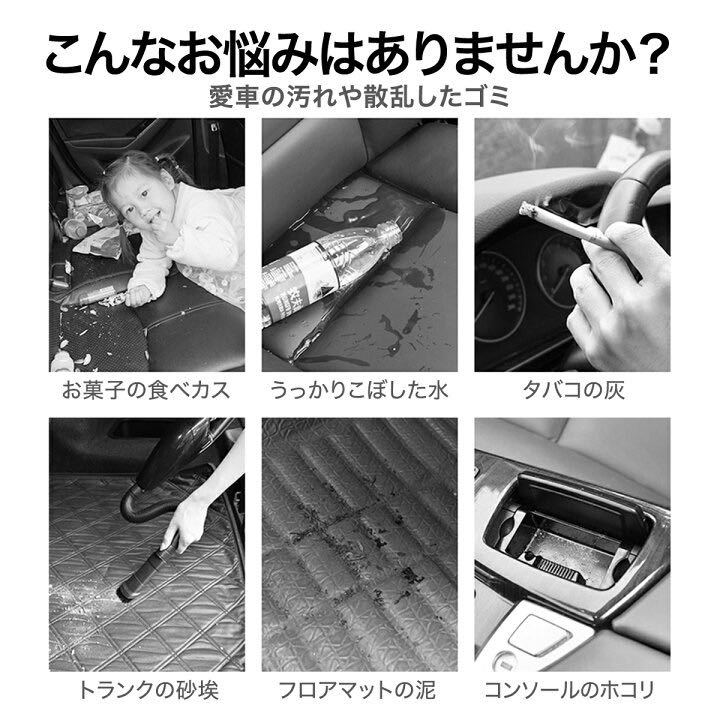 こんなお悩みはありませんか？
愛車の汚れや散乱したゴミ

お菓子の食べカス

うっかりこぼした水

タバコの灰

トランクの砂埃

フロアマットの泥

コンソールのホコリ