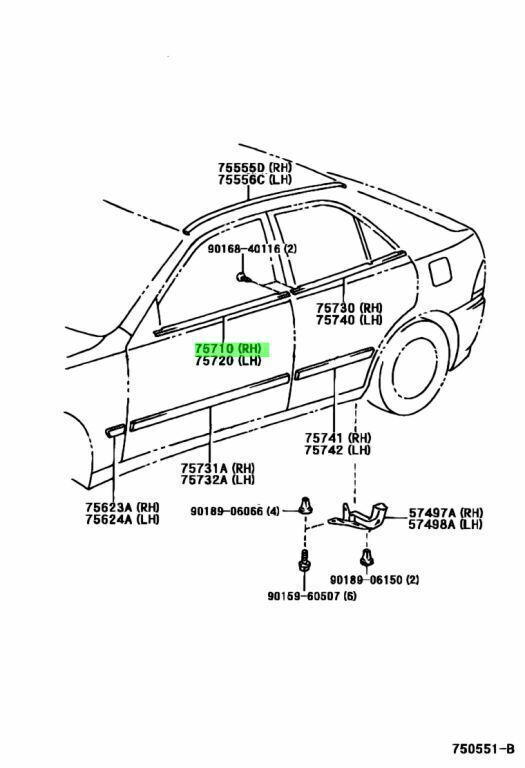 75555D (RH)
75556C (LH)

90168-40116 (2)

75730 (RH)
75740 (LH)

75710 (RH)
75720 (LH)

75741 (RH)
75742 (LH)

75731A (RH)
75732A (LH)

75623A (RH)
75624A (LH)

90189-06066 (4)

57497A (RH)
57498A (LH)

90189-06150 (2)

90159-60507 (6)

750551-B