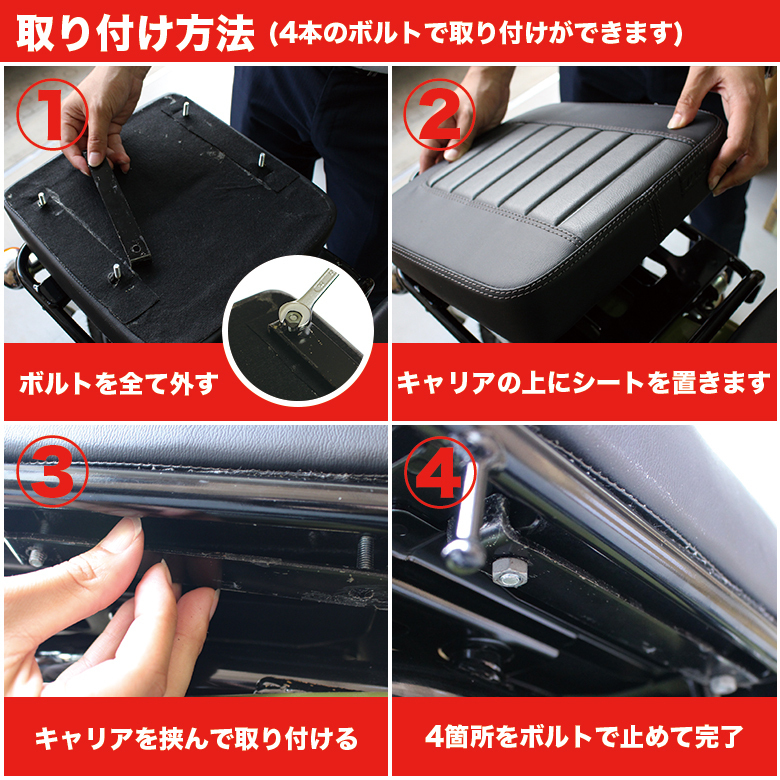 取り付け方法（4本のボルトで取り付けができます）

①
ボルトを全て外す

②
キャリアの上にシートを置きます

③
キャリアを挟んで取り付ける

④
4箇所をボルトで止めて完了