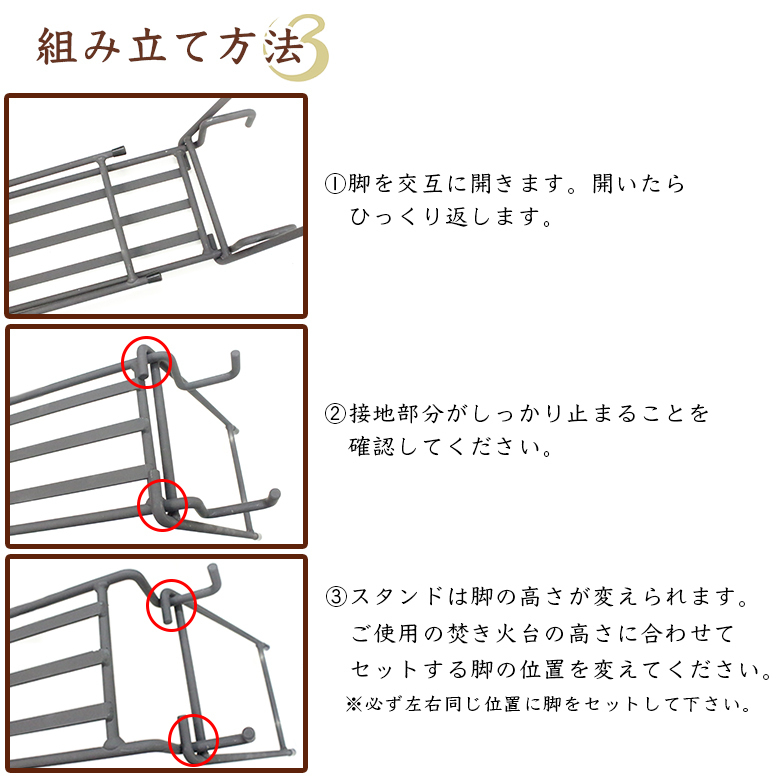 組み立て方法3

①脚を交互に開きます。開いたらひっくり返します。

②接地部分がしっかり止まることを確認してください。

③スタンドは脚の高さが変えられます。ご使用の焚き火台の高さに合わせてセットする脚の位置を変えてください。
※必ず左右同じ位置に脚をセットして下さい。